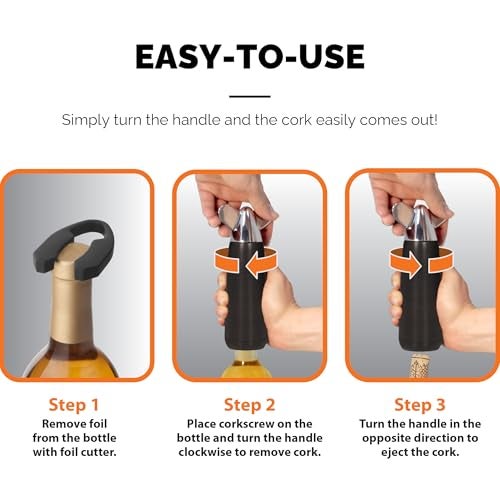 EASY-TO-USE

Simply turn the handle and the cork easily comes out!

Step 1
Remove foil from the bottle with foil cutter.

Step 2
Place corkscrew on the bottle and turn the handle clockwise to remove cork.

Step 3
Turn the handle in the opposite direction to eject the cork.