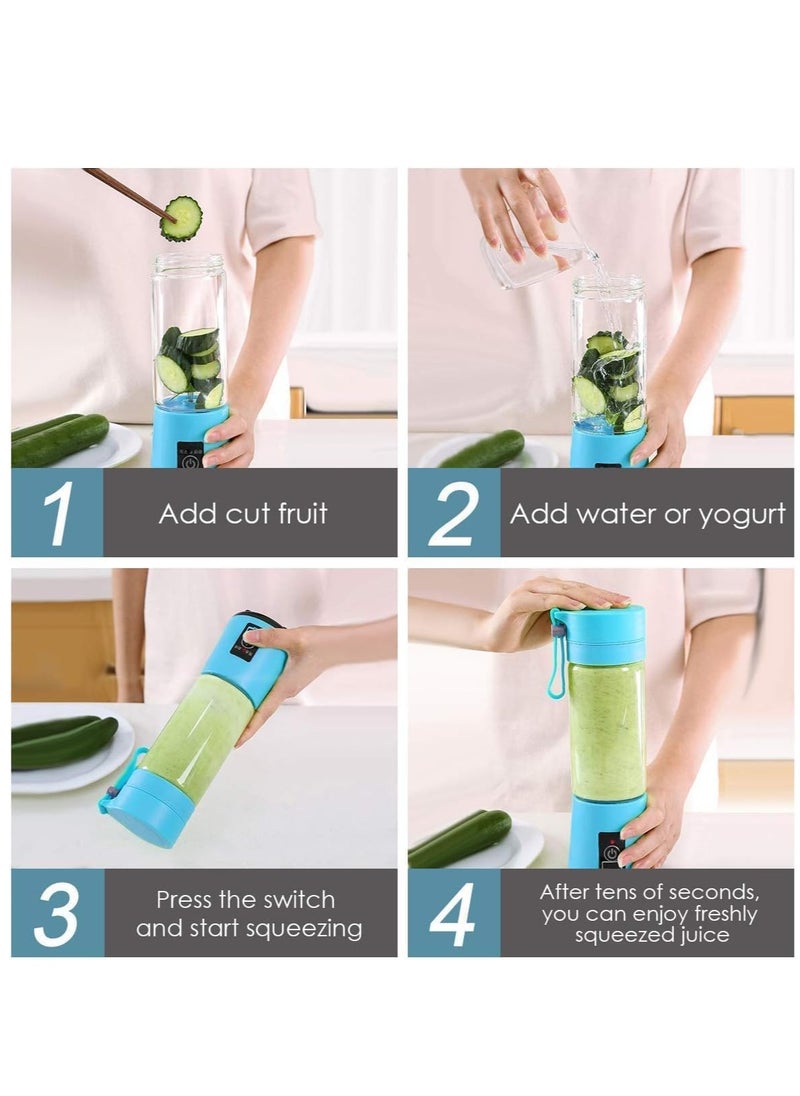 1
Add cut fruit

2
Add water or yogurt

3
Press the switch and start squeezing

4
After tens of seconds, you can enjoy freshly squeezed juice