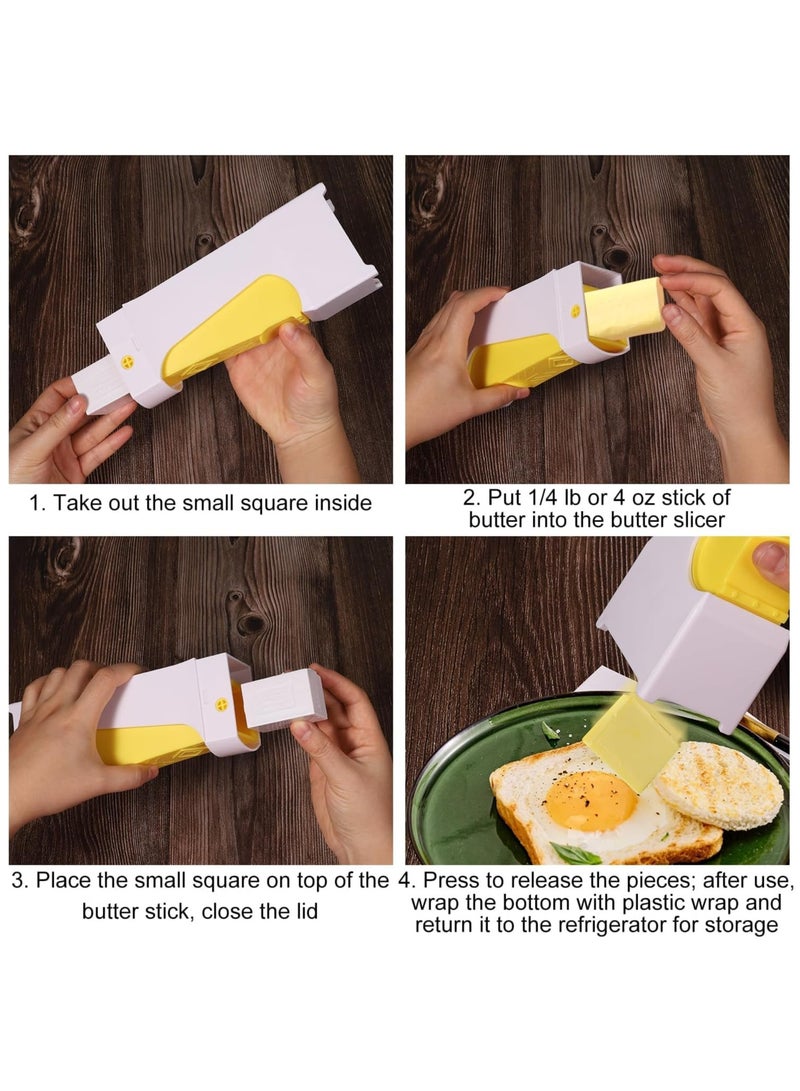 1. Take out the small square inside

2. Put 1/4 lb or 4 oz stick of butter into the butter slicer

3. Place the small square on top of the butter stick, close the lid

4. Press to release the pieces; after use, wrap the bottom with plastic wrap and return it to the refrigerator for storage