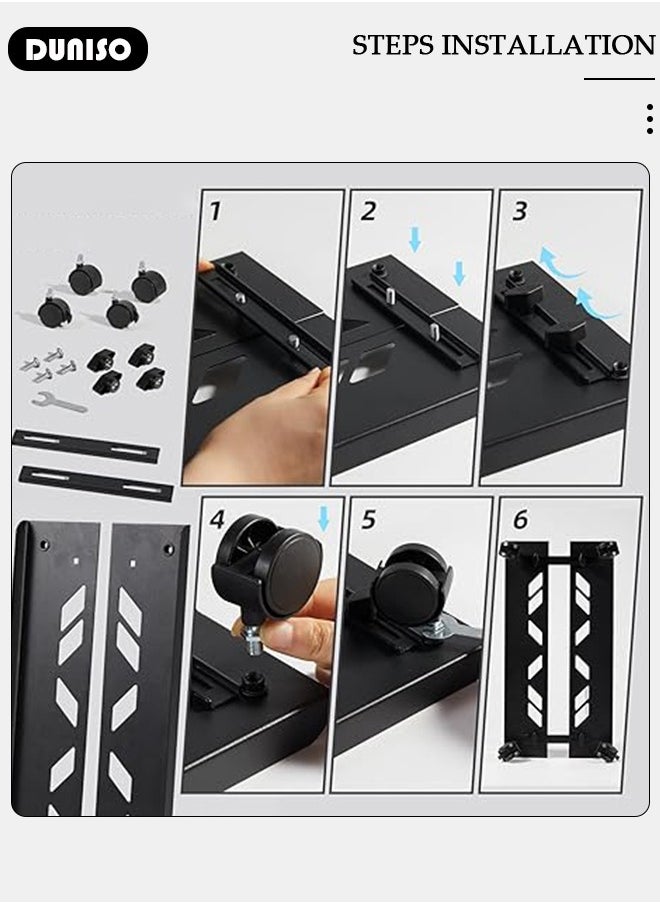 DUNISO

STEPS INSTALLATION

1

2

3

4

5

6