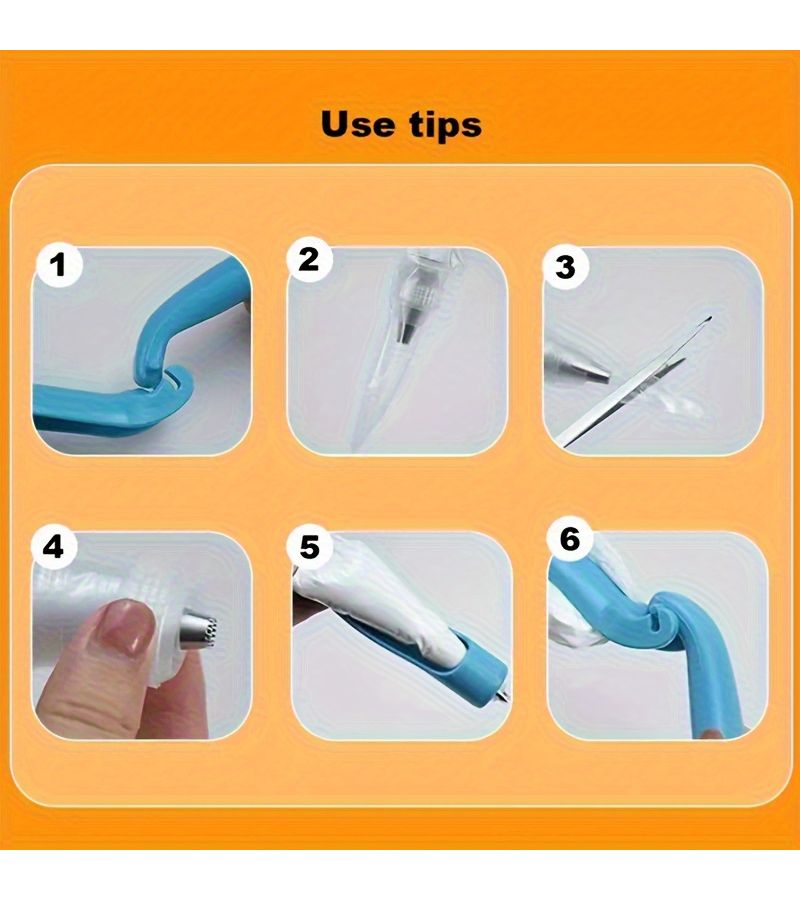 Use tips

1

2

3

4

5

6