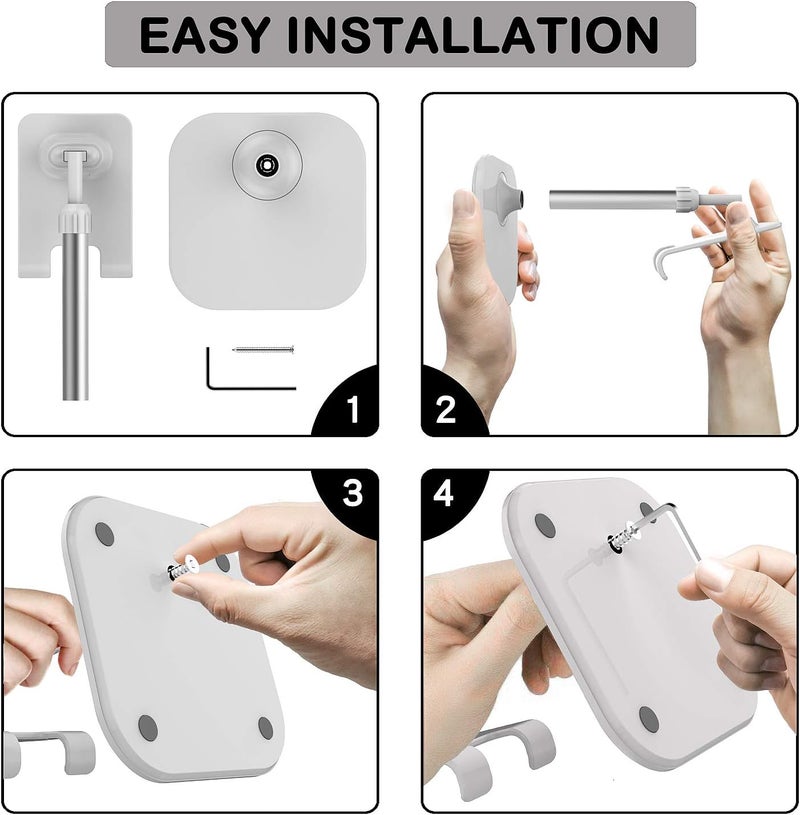 EASY INSTALLATION

1

2

3

4