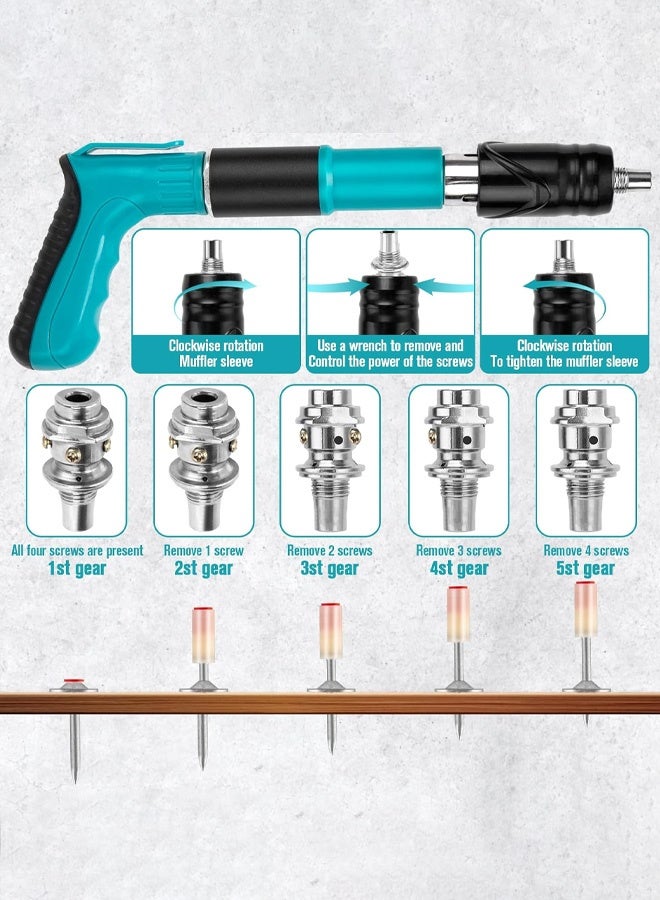 Clockwise rotation
Muffler sleeve

Use a wrench to remove and
Control the power of the screws

Clockwise rotation
To tighten the muffler sleeve

All four screws are present
1st gear

Remove 1 screw
2st gear

Remove 2 screws
3st gear

Remove 3 screws
4st gear

Remove 4 screws
5st gear