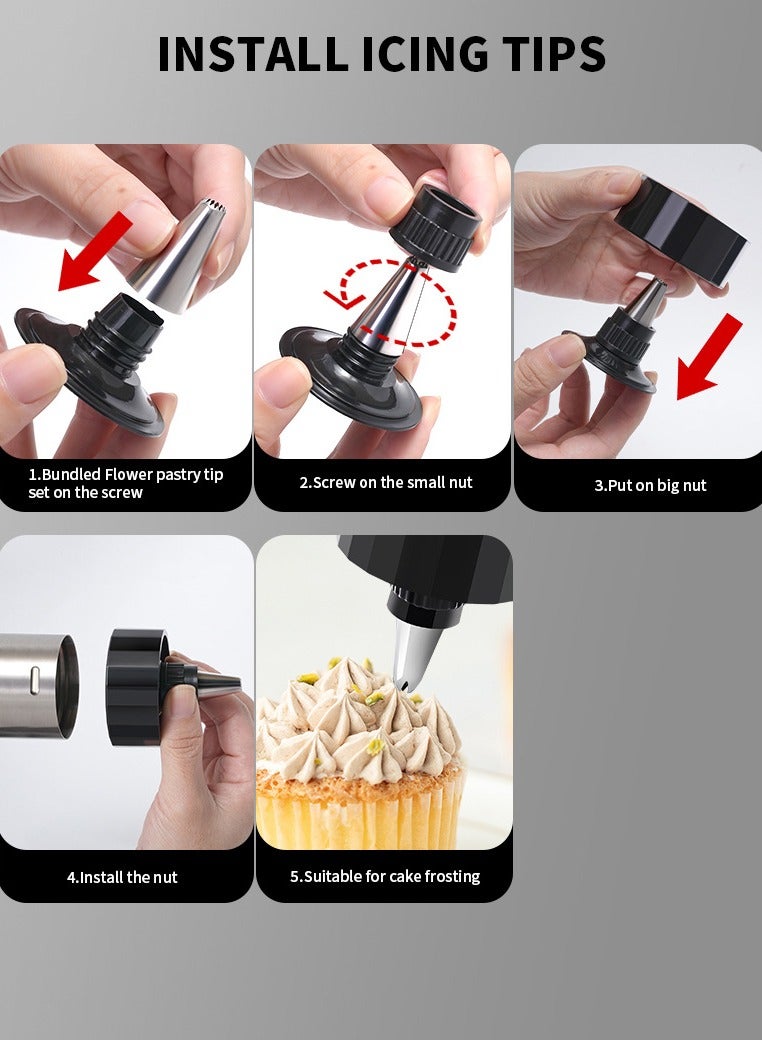 INSTALL ICING TIPS

1.Bundled Flower pastry tip set on the screw

2.Screw on the small nut

3.Put on big nut

4.Install the nut

5.Suitable for cake frosting