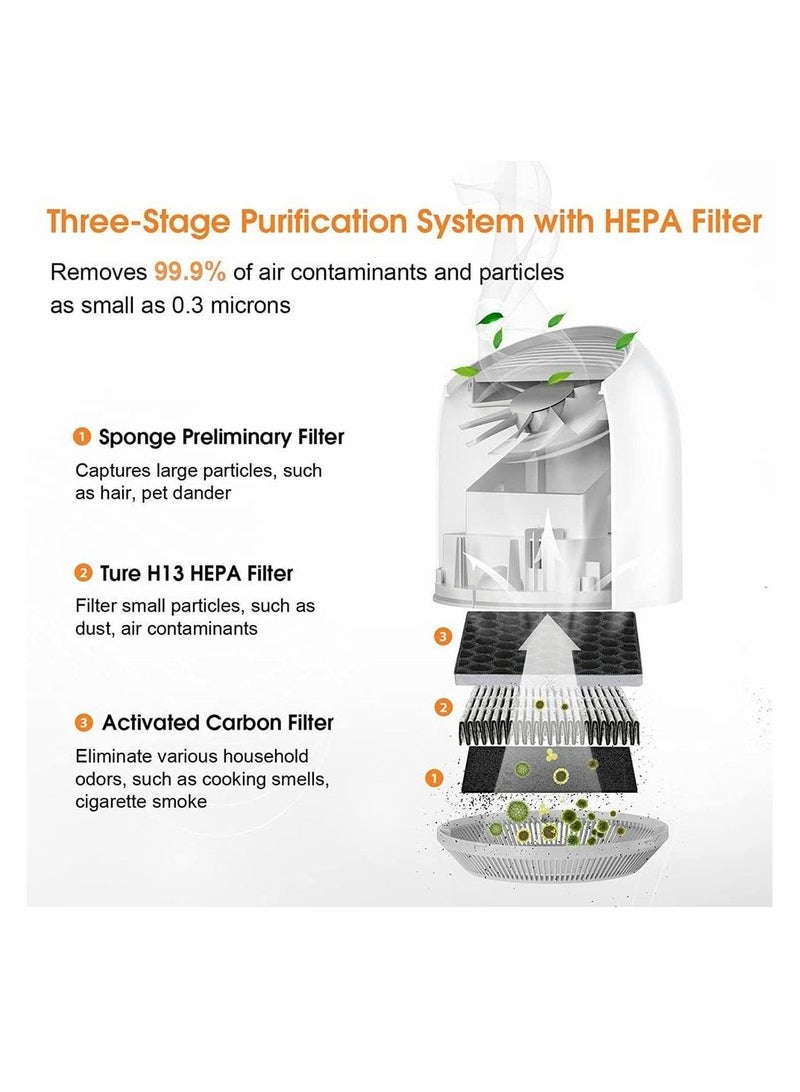 Three-Stage Purification System with HEPA Filter

Removes 99.9% of air contaminants and particles as small as 0.3 microns

1 Sponge Preliminary Filter

Captures large particles, such as hair, pet dander

2 Ture H13 HEPA Filter

Filter small particles, such as dust, air contaminants

3 Activated Carbon Filter

Eliminate various household odors, such as cooking smells, cigarette smoke

3

2

1