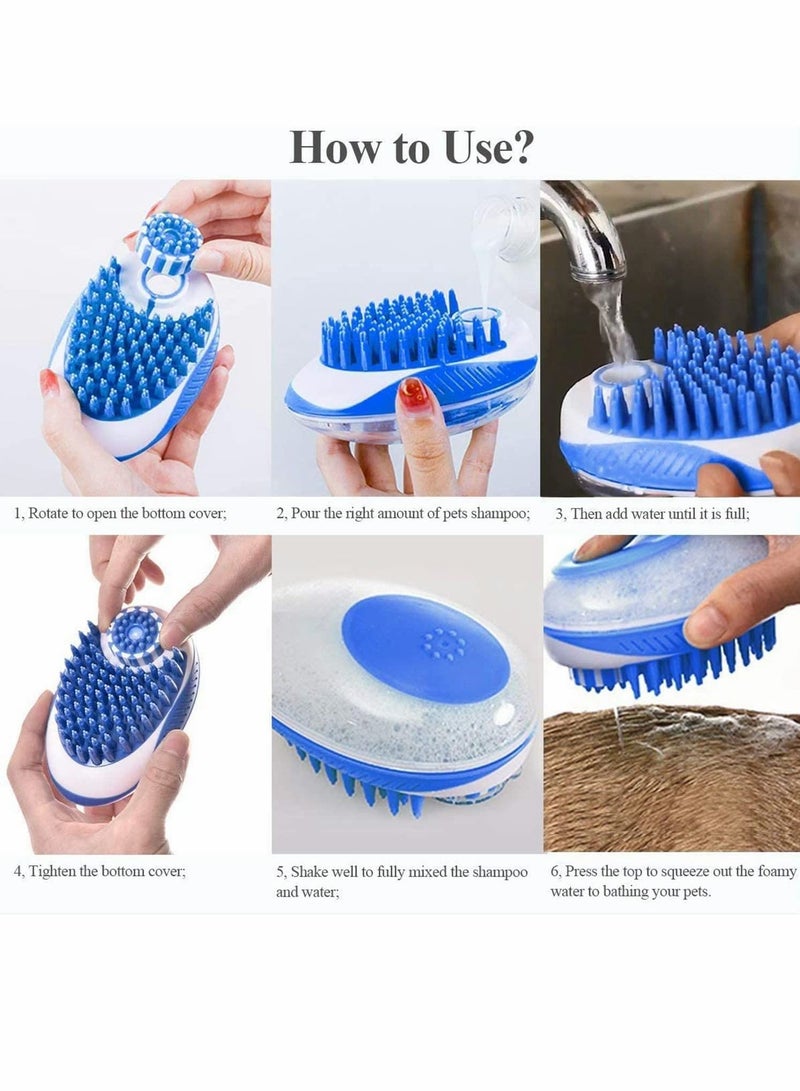 How to Use?

1, Rotate to open the bottom cover;

2, Pour the right amount of pets shampoo;

3, Then add water until it is full;

4, Tighten the bottom cover;

5, Shake well to fully mixed the shampoo and water;

6, Press the top to squeeze out the foamy water to bathing your pets.