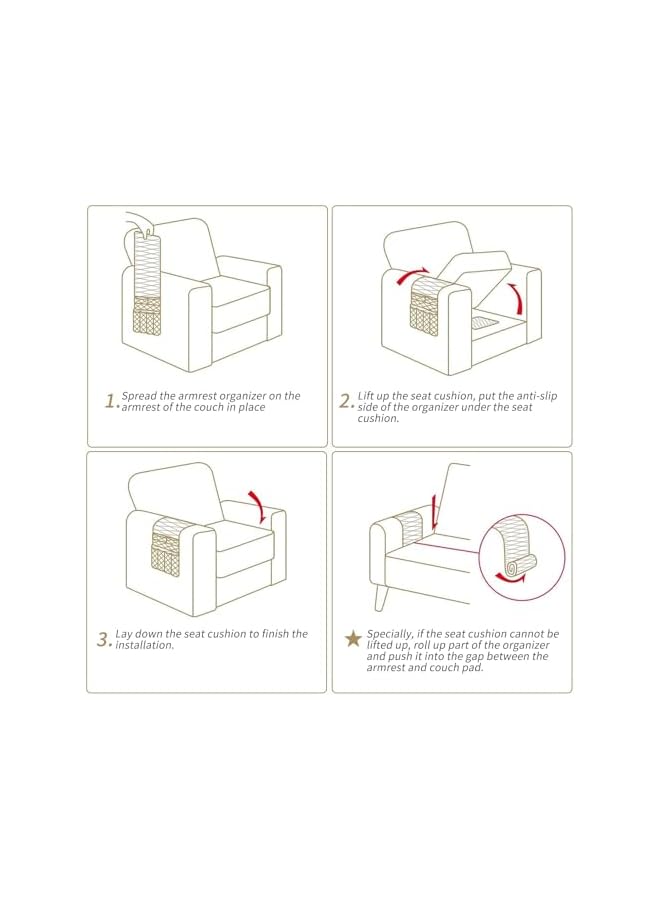 1. Spread the armrest organizer on the armrest of the couch in place

2. Lift up the seat cushion, put the anti-slip side of the organizer under the seat cushion.

3. Lay down the seat cushion to finish the installation.

★ Specially, if the seat cushion cannot be lifted up, roll up part of the organizer and push it into the gap between the armrest and couch pad.