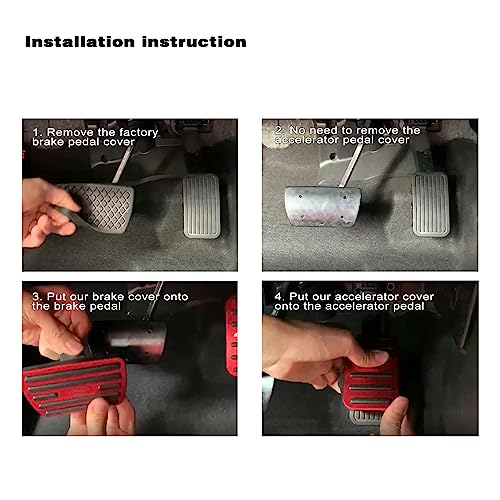 Installation instruction

1. Remove the factory brake pedal cover

2. No need to remove the accelerator pedal cover

3. Put our brake cover onto the brake pedal

4. Put our accelerator cover onto the accelerator pedal