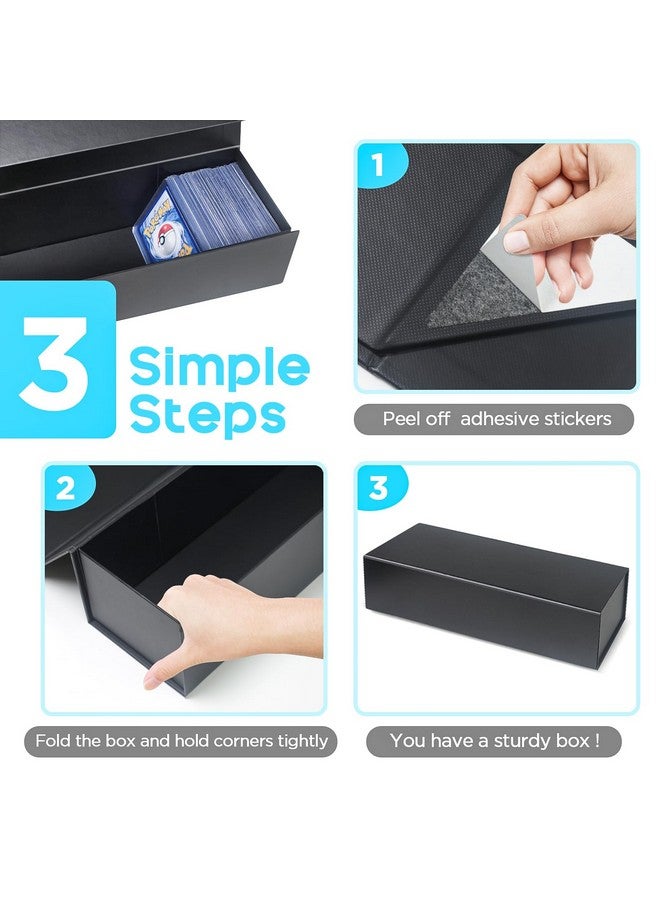 3 Simple Steps

1

Peel off adhesive stickers

2

Fold the box and hold corners tightly

3

You have a sturdy box !