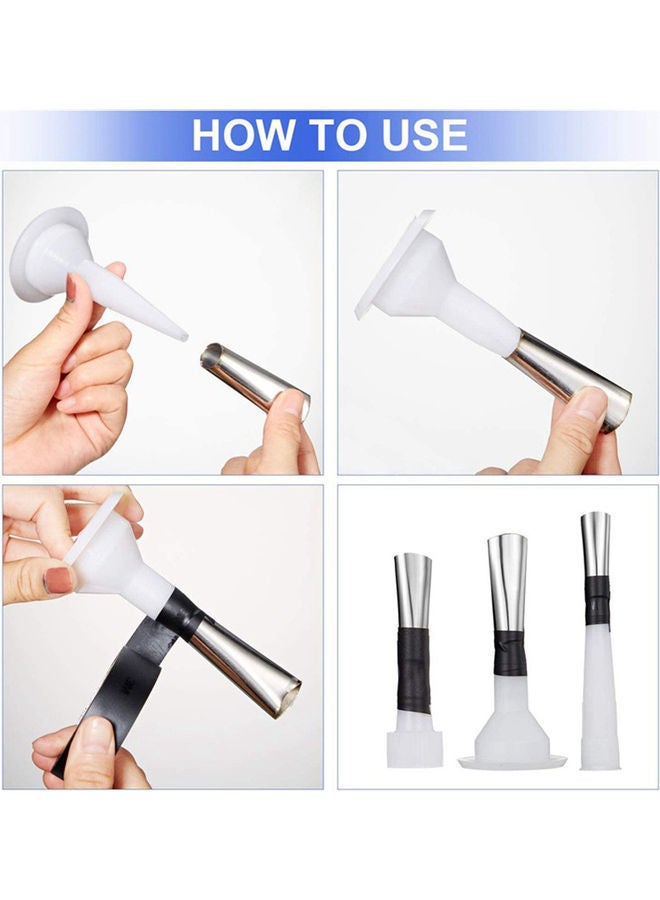 HOW TO USE