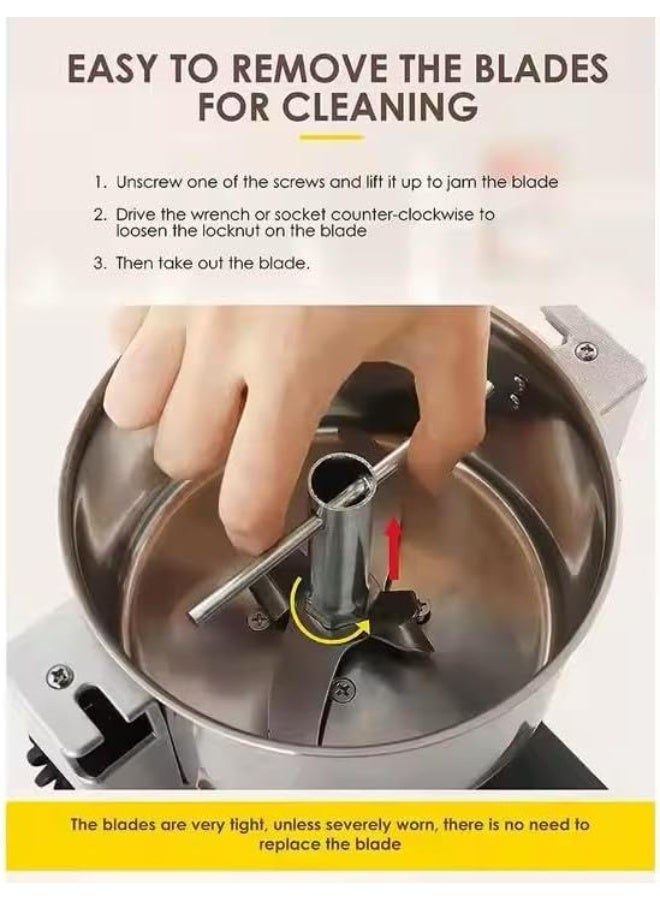 EASY TO REMOVE THE BLADES FOR CLEANING

1. Unscrew one of the screws and lift it up to jam the blade

2. Drive the wrench or socket counter-clockwise to loosen the locknut on the blade

3. Then take out the blade.

The blades are very tight, unless severely worn, there is no need to replace the blade