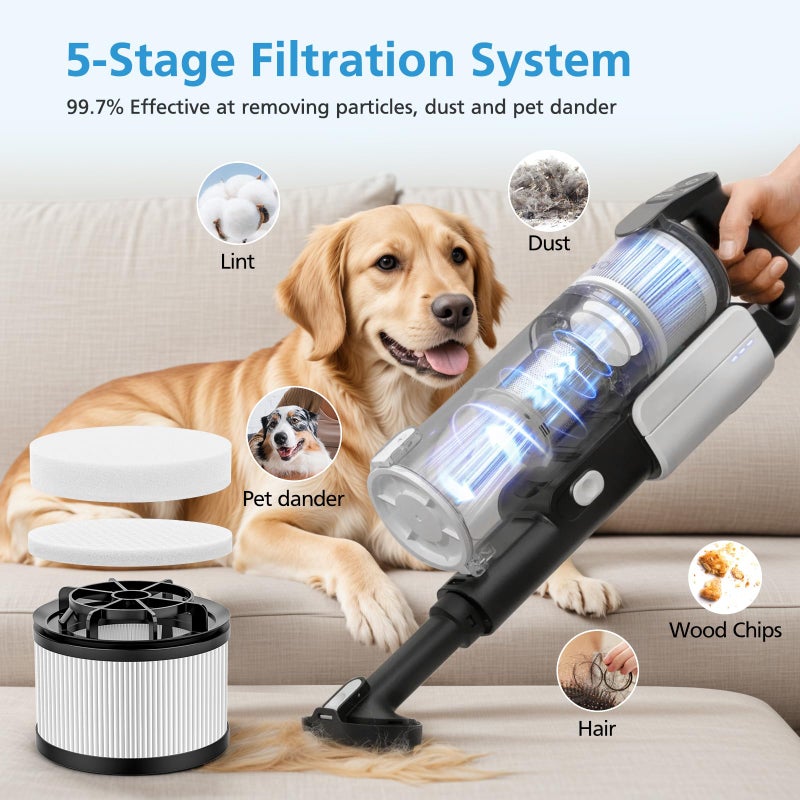 5-Stage Filtration System

99.7% Effective at removing particles, dust and pet dander

Lint

Dust

Pet dander

Wood Chips

Hair