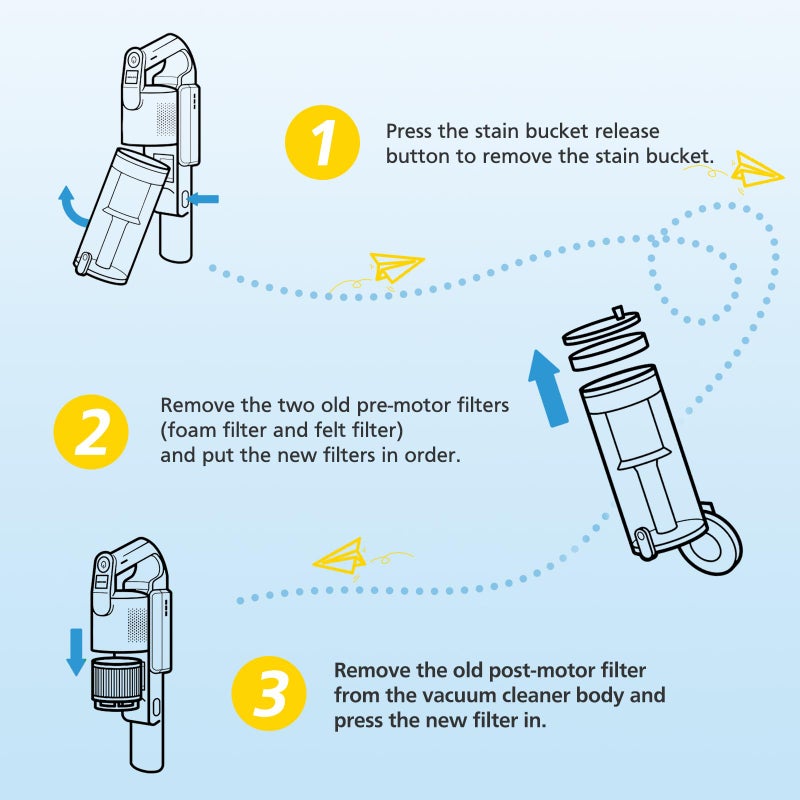 1

Press the stain bucket release button to remove the stain bucket.

2

Remove the two old pre-motor filters (foam filter and felt filter) and put the new filters in order.

3

Remove the old post-motor filter from the vacuum cleaner body and press the new filter in.