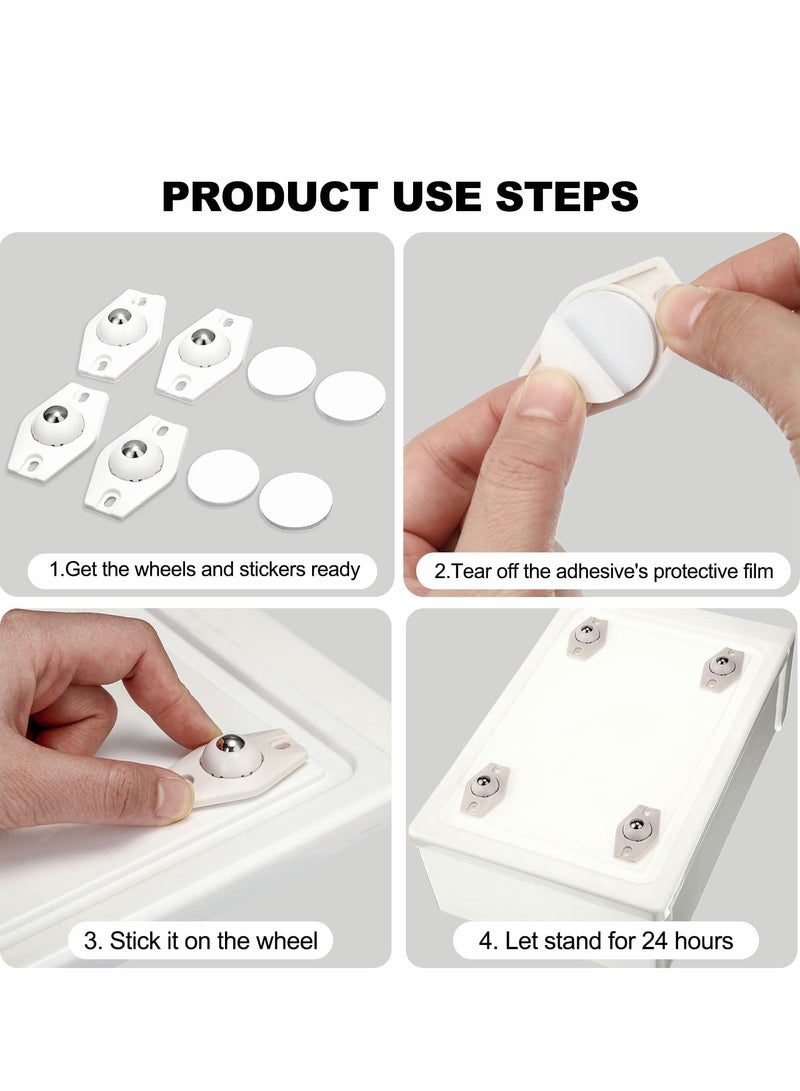 PRODUCT USE STEPS

1.Get the wheels and stickers ready

2.Tear off the adhesive's protective film

3. Stick it on the wheel

4. Let stand for 24 hours