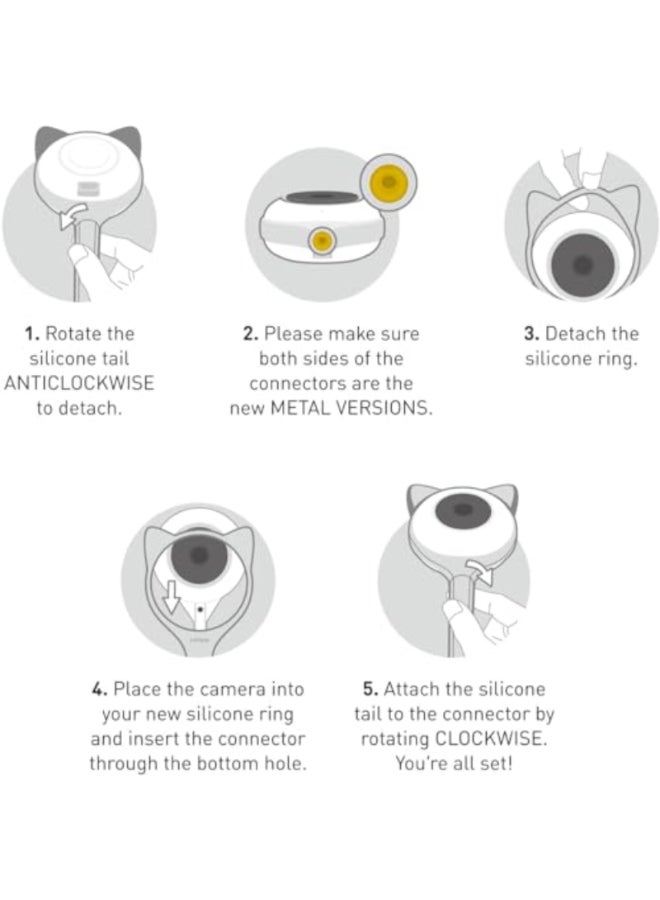 1. Rotate the silicone tail ANTICLOCKWISE to detach.

2. Please make sure both sides of the connectors are the new METAL VERSIONS.

3. Detach the silicone ring.

4. Place the camera into your new silicone ring and insert the connector through the bottom hole.

5. Attach the silicone tail to the connector by rotating CLOCKWISE. You're all set!