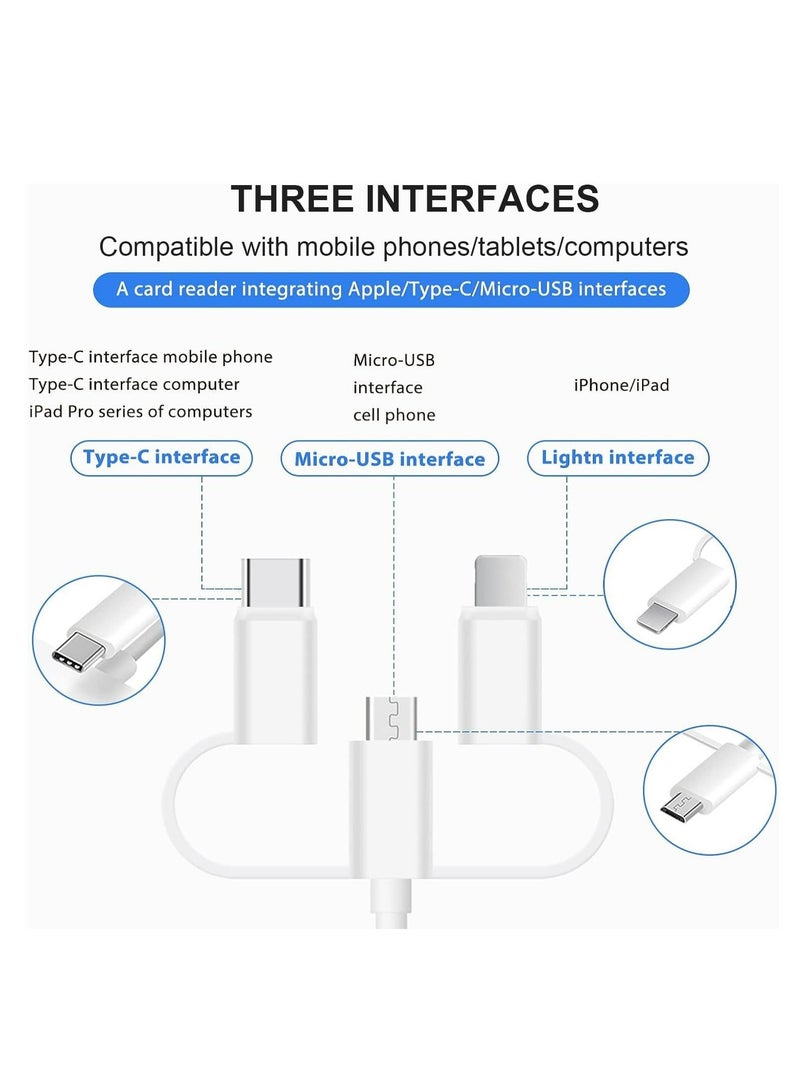 THREE INTERFACES

Compatible with mobile phones/tablets/computers

A card reader integrating Apple/Type-C/Micro-USB interfaces

Type-C interface mobile phone
Type-C interface computer
iPad Pro series of computers

Micro-USB interface cell phone

iPhone/iPad

Type-C interface

Micro-USB interface

Lightn interface