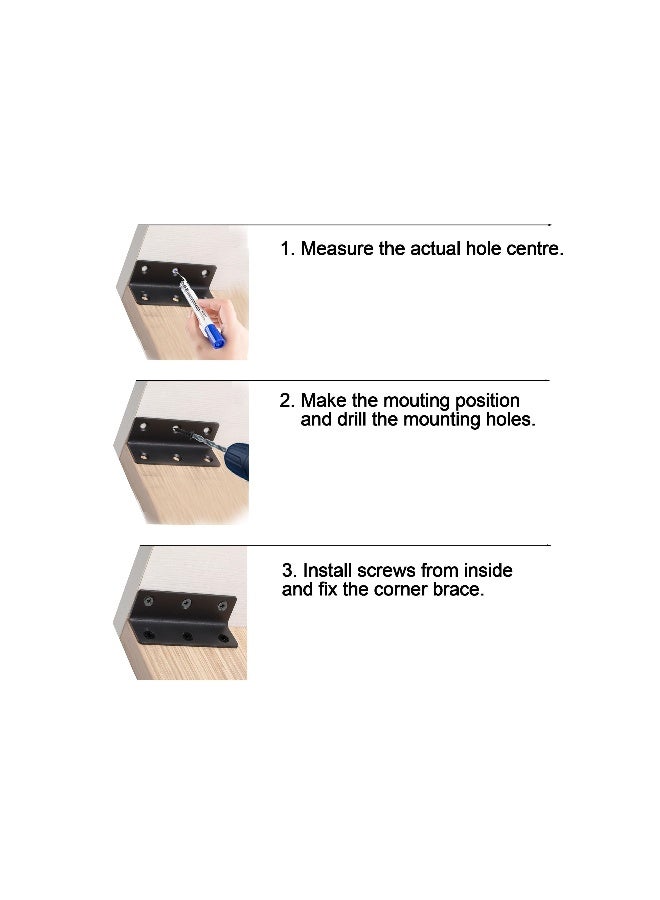 1. Measure the actual hole centre.

2. Make the mouting position and drill the mounting holes.

3. Install screws from inside and fix the corner brace.