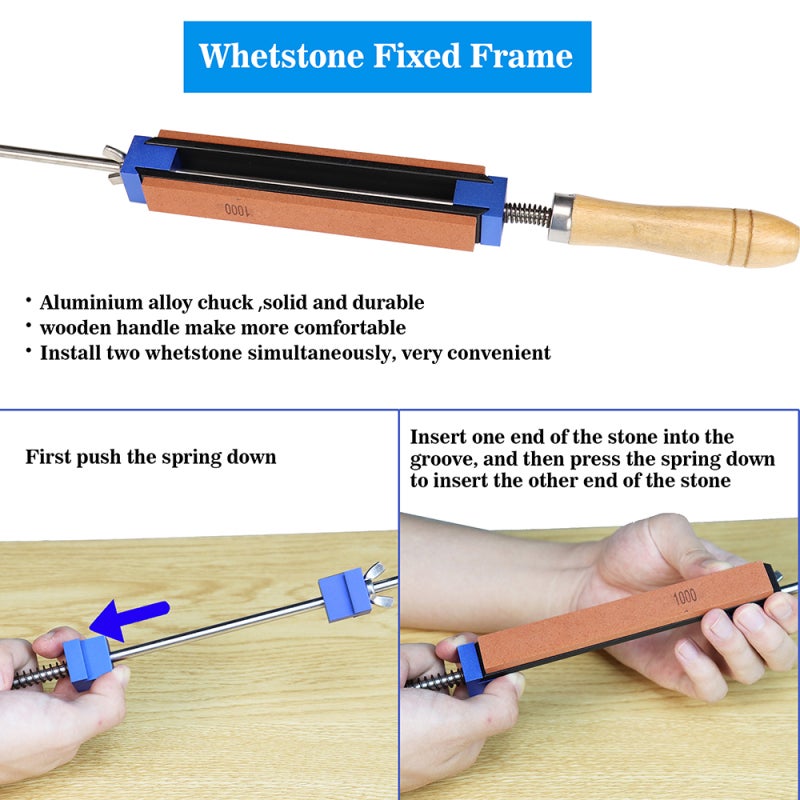 Whetstone Fixed Frame

1000

• Aluminium alloy chuck ,solid and durable
• wooden handle make more comfortable
• Install two whetstone simultaneously, very convenient

First push the spring down

Insert one end of the stone into the groove, and then press the spring down to insert the other end of the stone

1000