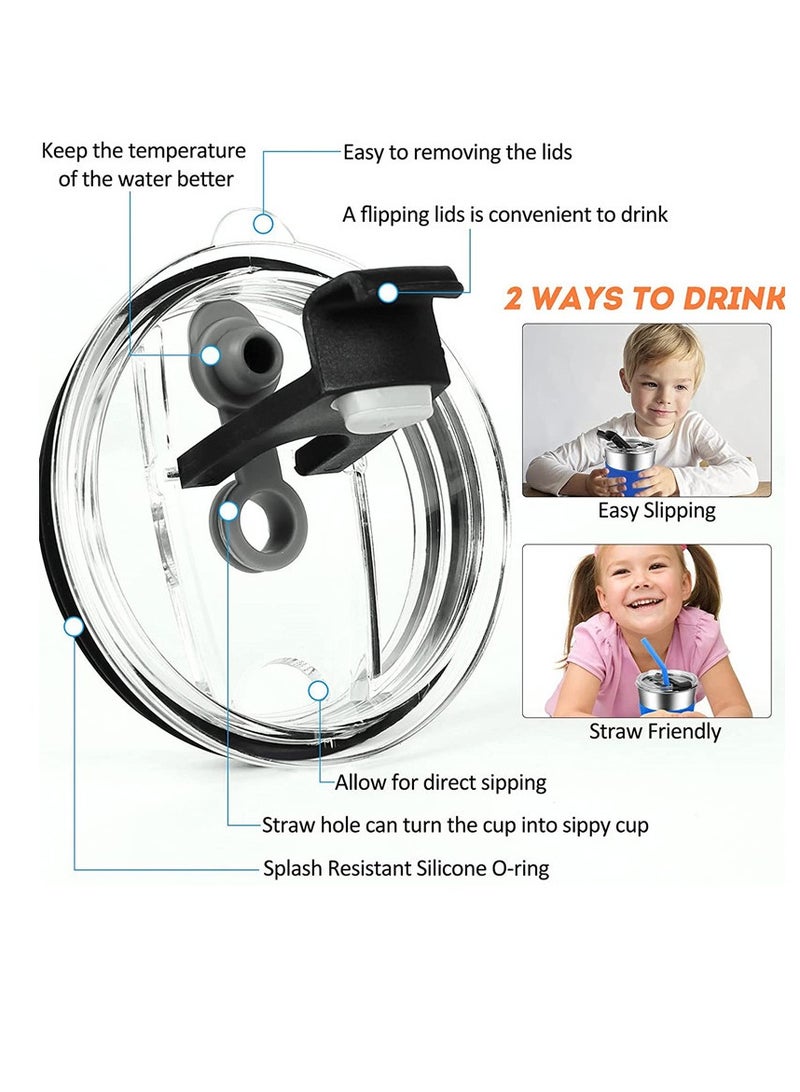 Keep the temperature of the water better

Easy to removing the lids

A flipping lids is convenient to drink

2 WAYS TO DRINK

Easy Slipping

Straw Friendly

Allow for direct sipping

Straw hole can turn the cup into sippy cup

Splash Resistant Silicone O-ring