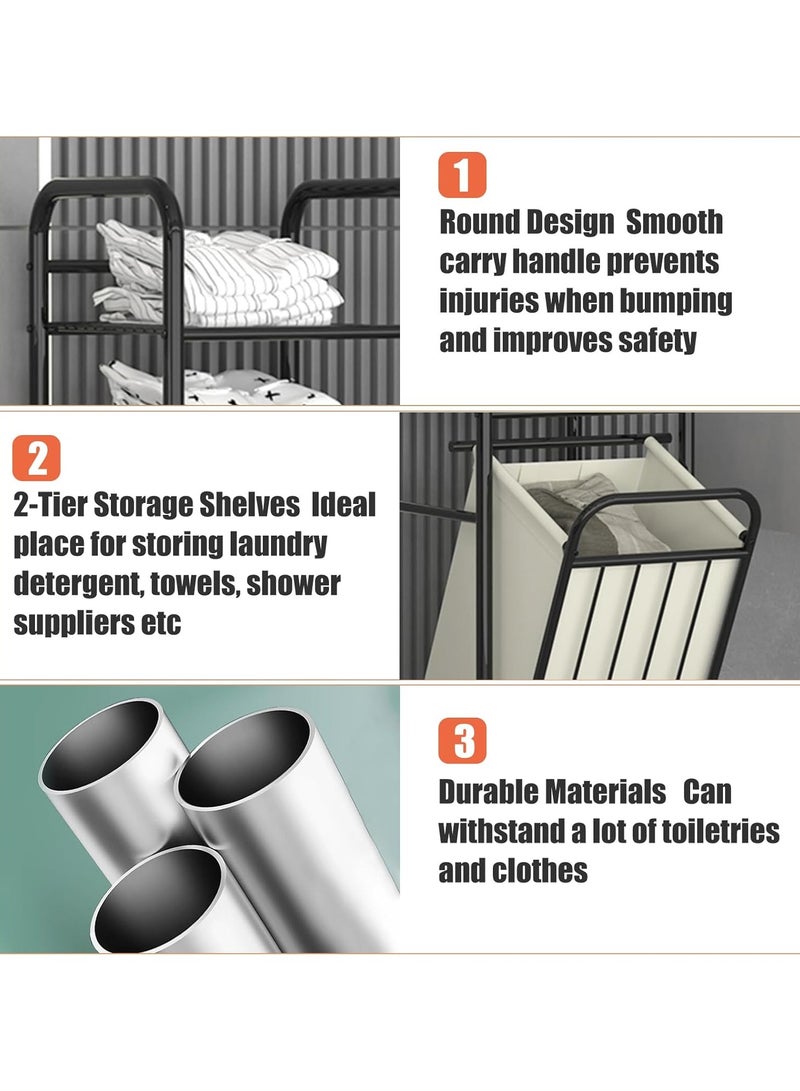 1

Round Design Smooth carry handle prevents injuries when bumping and improves safety

2

2-Tier Storage Shelves Ideal place for storing laundry detergent, towels, shower suppliers etc

3

Durable Materials Can withstand a lot of toiletries and clothes