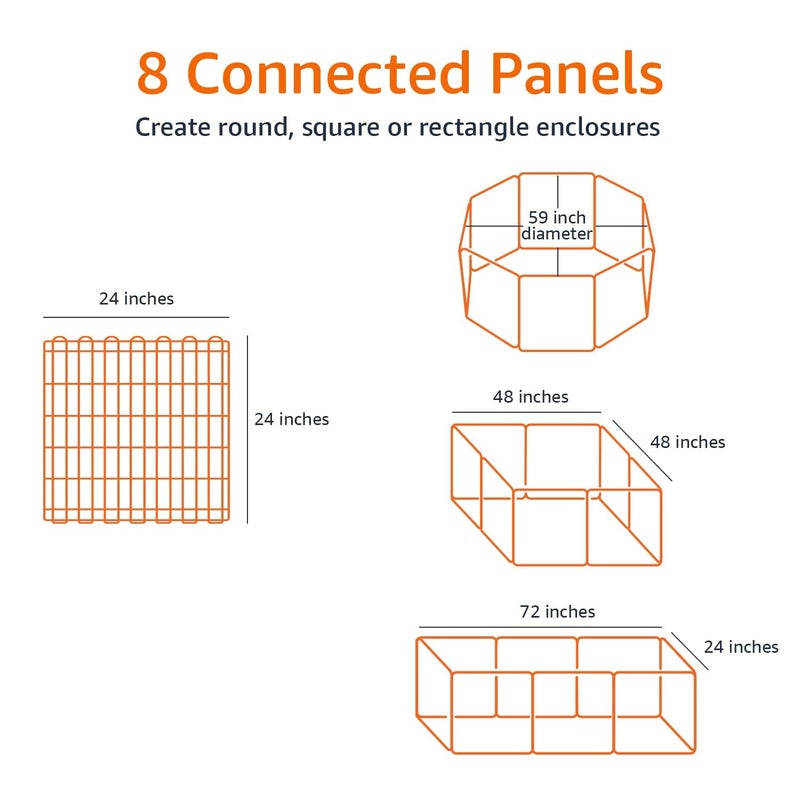 8 Connected Panels

Create round, square or rectangle enclosures

24 inches

24 inches

59 inch diameter

48 inches

48 inches

72 inches

24 inches