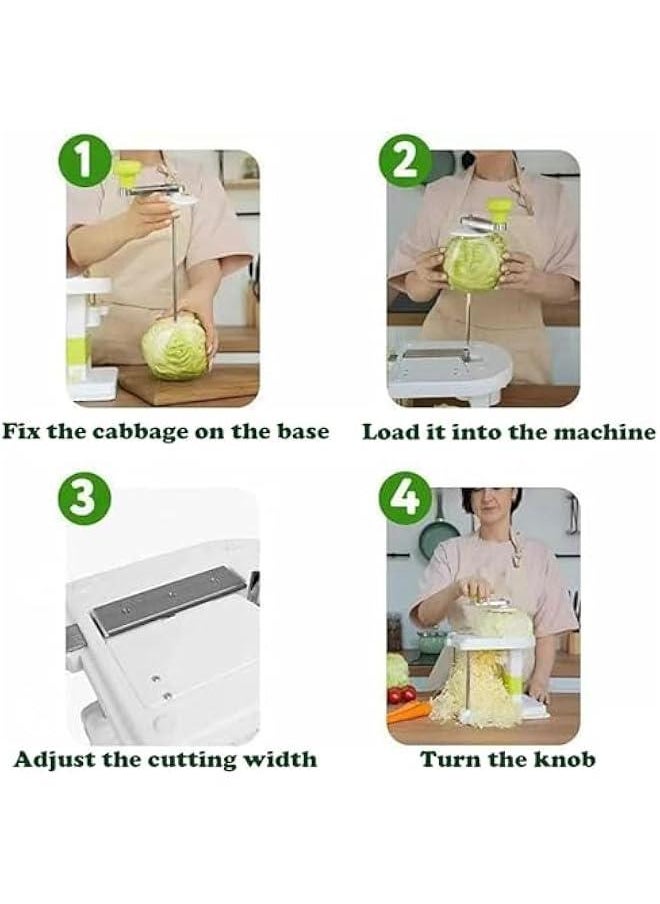 1

Fix the cabbage on the base

2

Load it into the machine

3

Adjust the cutting width

4

Turn the knob