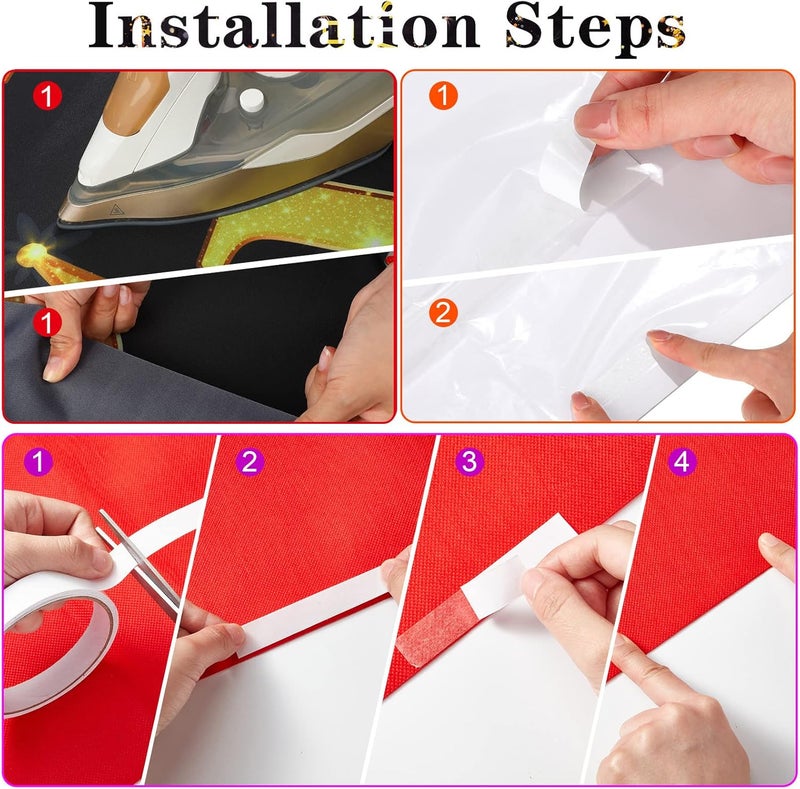 Installation Steps

1

1

1

2

1

2

3

4