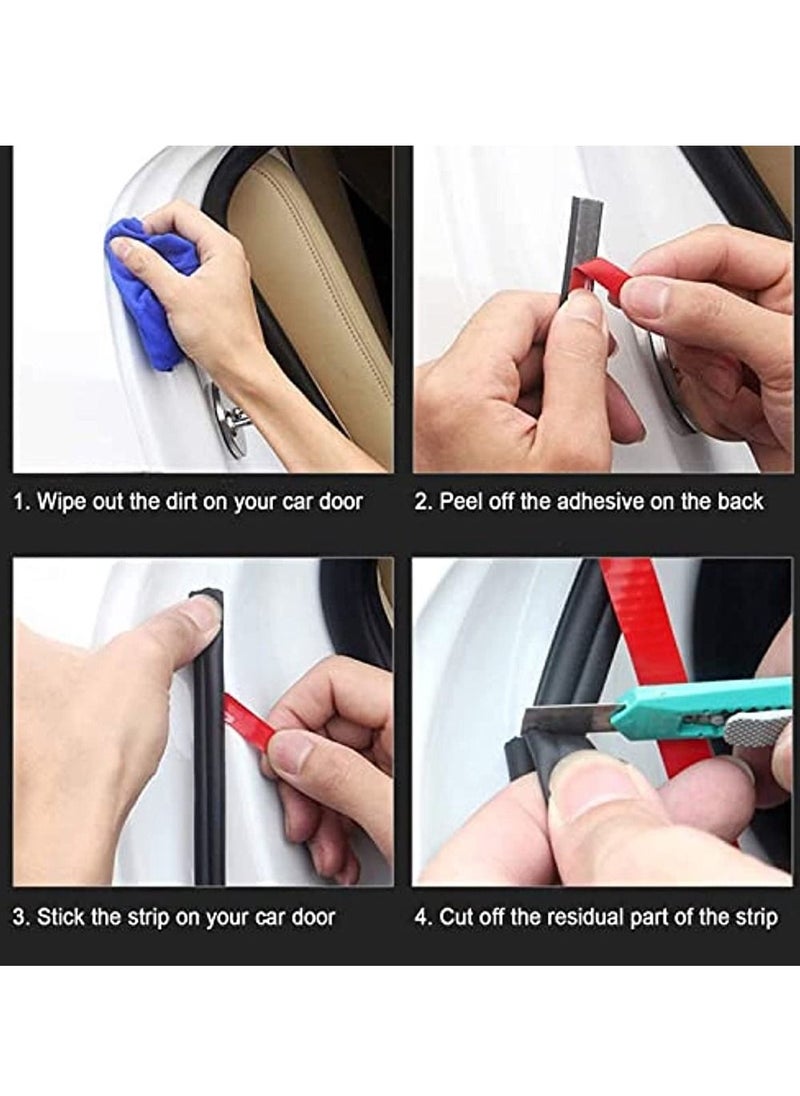 1. Wipe out the dirt on your car door

2. Peel off the adhesive on the back

3. Stick the strip on your car door

4. Cut off the residual part of the strip