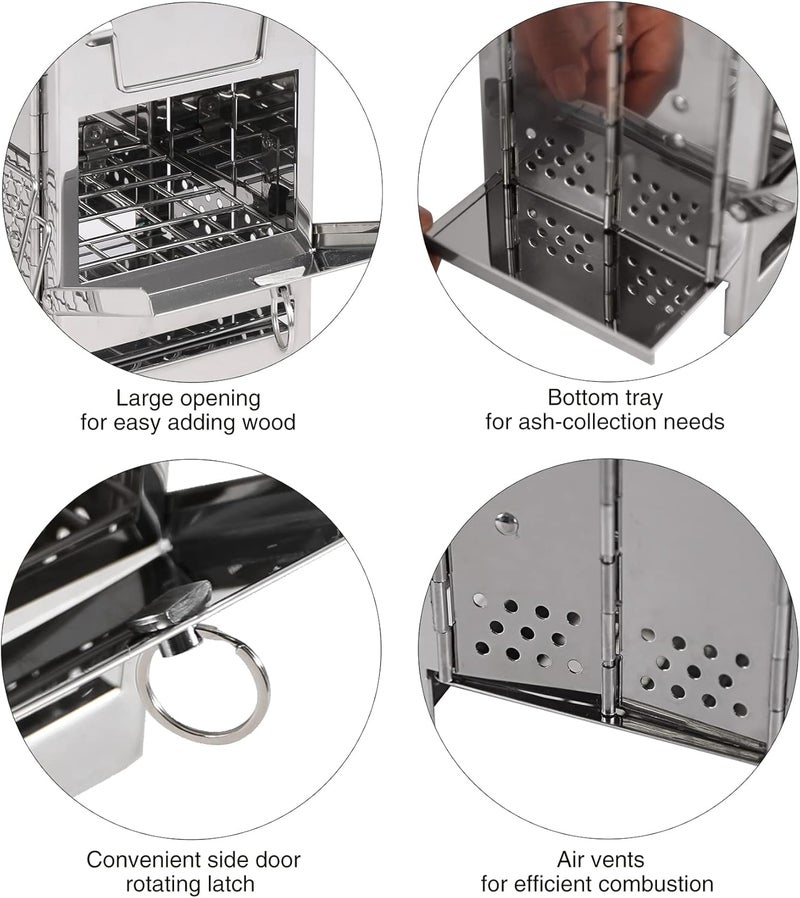 Large opening
for easy adding wood

Bottom tray
for ash-collection needs

Convenient side door
rotating latch

Air vents
for efficient combustion