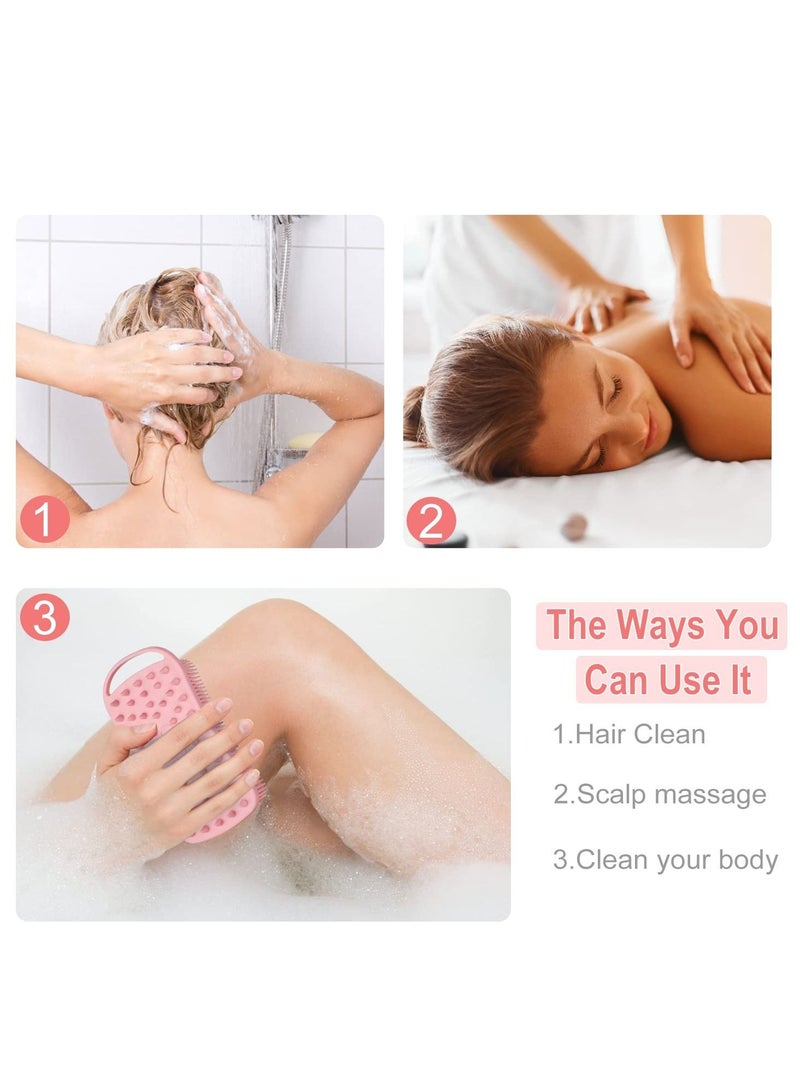 1

2

3

The Ways You Can Use It

1.Hair Clean

2.Scalp massage

3.Clean your body