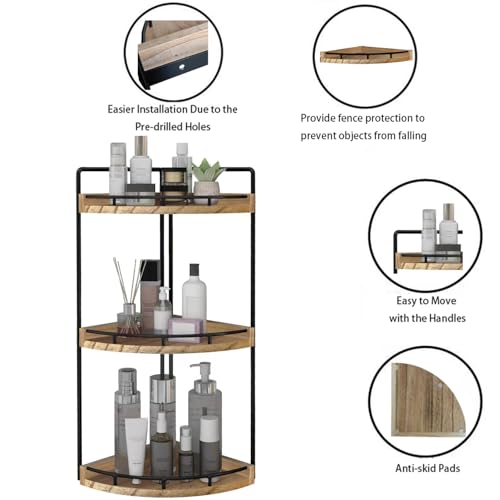 Easier Installation Due to the Pre-drilled Holes

Provide fence protection to prevent objects from falling

Easy to Move with the Handles

Anti-skid Pads