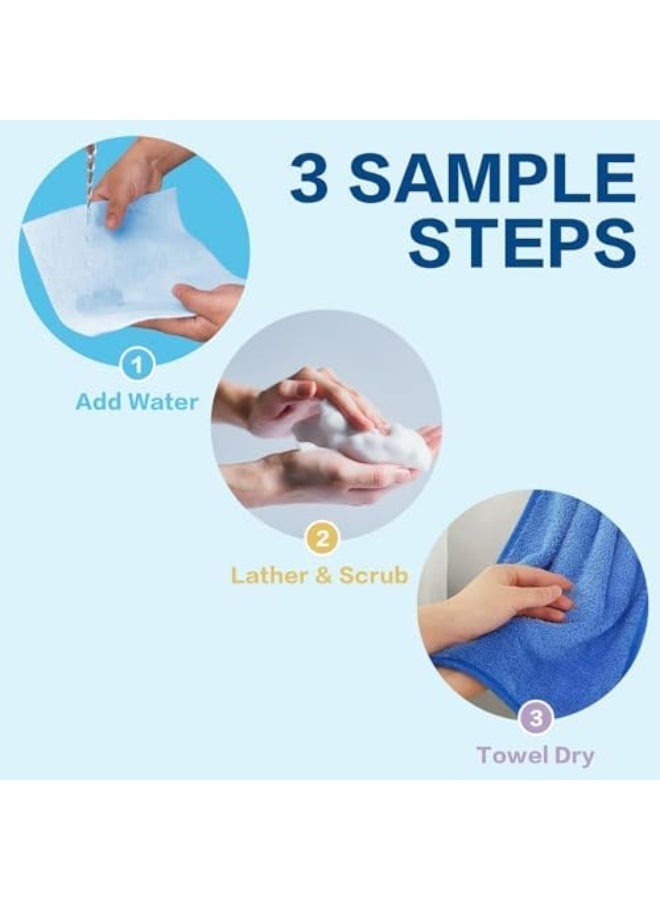 3 SAMPLE STEPS

1
Add Water

2
Lather & Scrub

3
Towel Dry