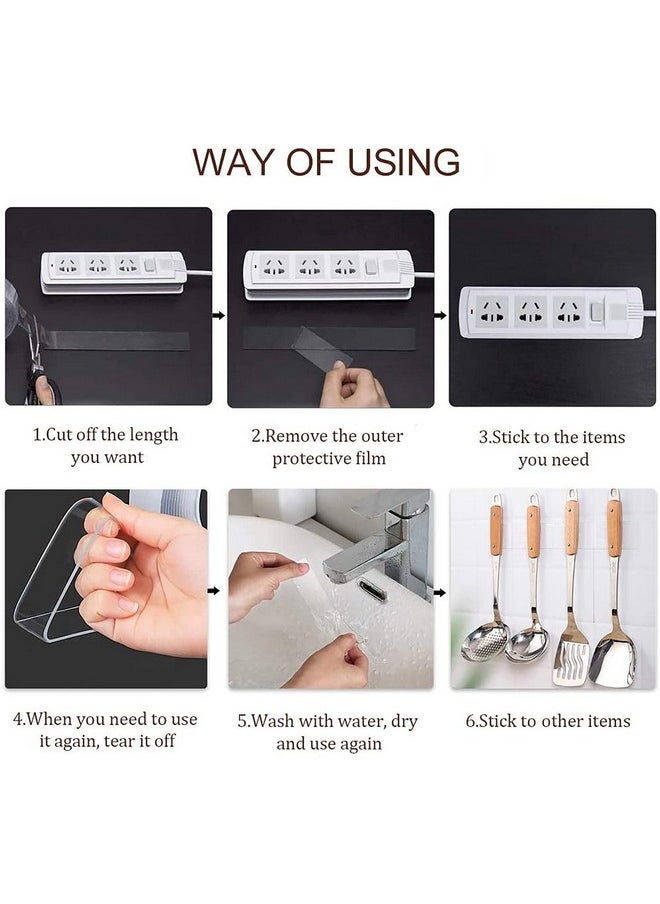 WAY OF USING

1.Cut off the length you want

2.Remove the outer protective film

3.Stick to the items you need

4.When you need to use it again, tear it off

5.Wash with water, dry and use again

6.Stick to other items