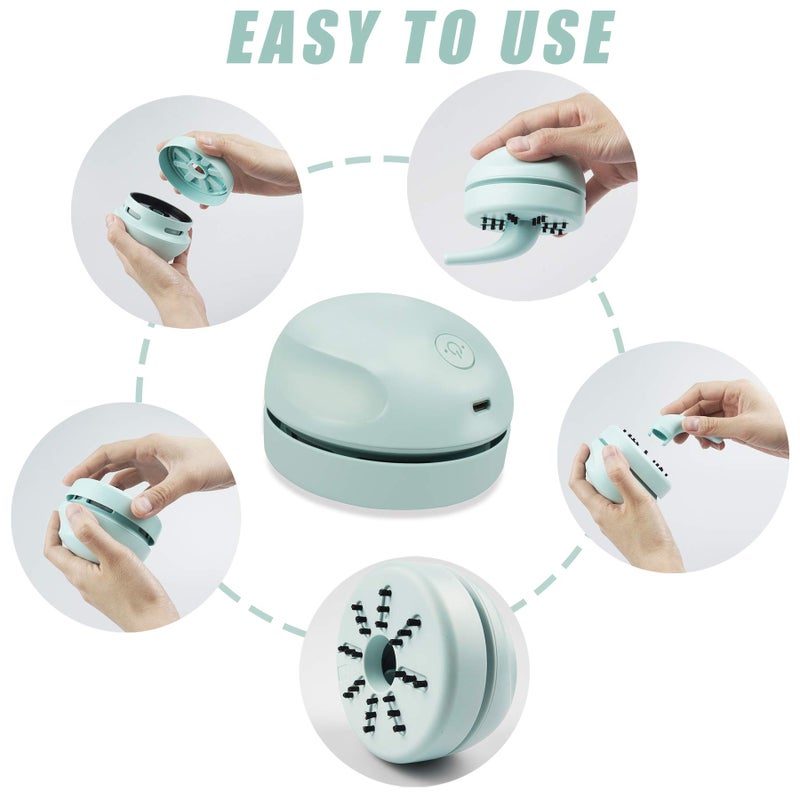 EASY TO USE