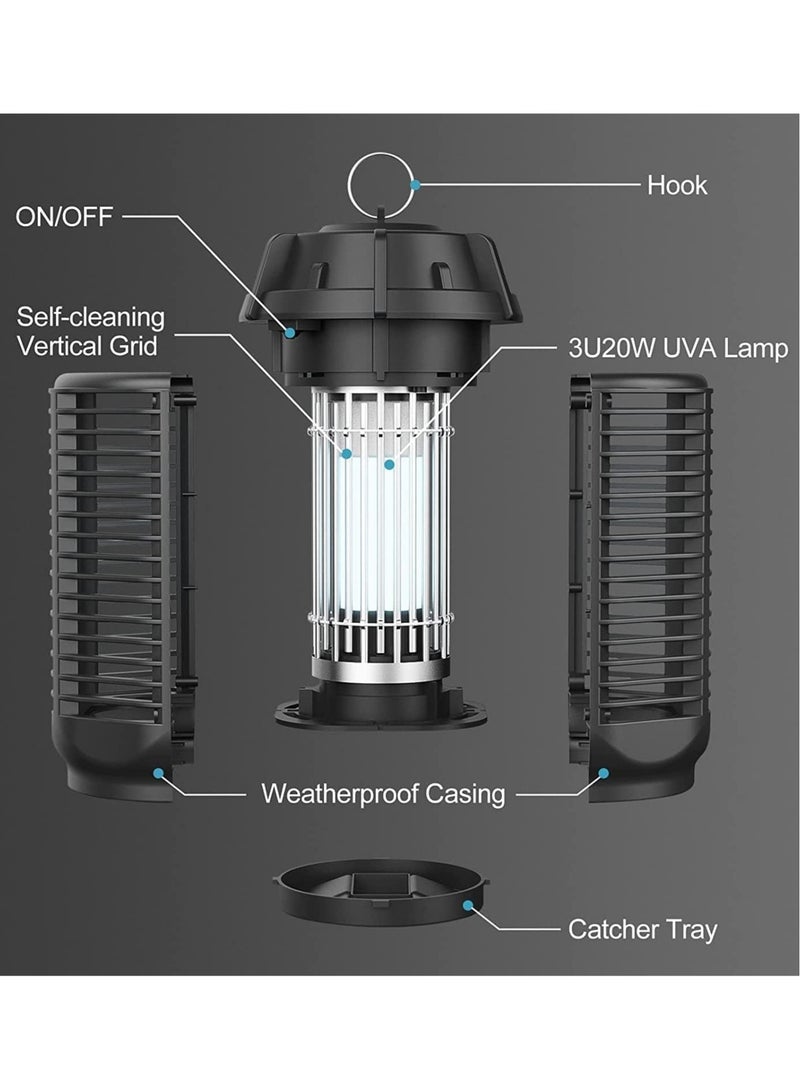 Hook

ON/OFF

Self-cleaning Vertical Grid

3U20W UVA Lamp

Weatherproof Casing

Catcher Tray