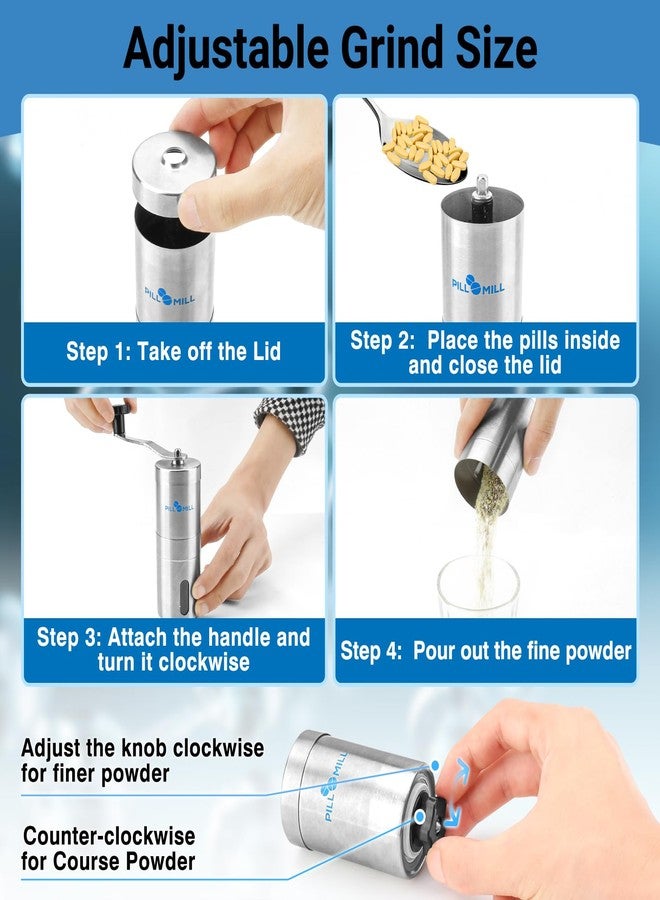 Adjustable Grind Size

PILL MILL

Step 1: Take off the Lid

PILL MILL

Step 2: Place the pills inside and close the lid

PILL MILL

Step 3: Attach the handle and turn it clockwise

Step 4: Pour out the fine powder

Adjust the knob clockwise for finer powder

Counter-clockwise for Course Powder

PILL MILL