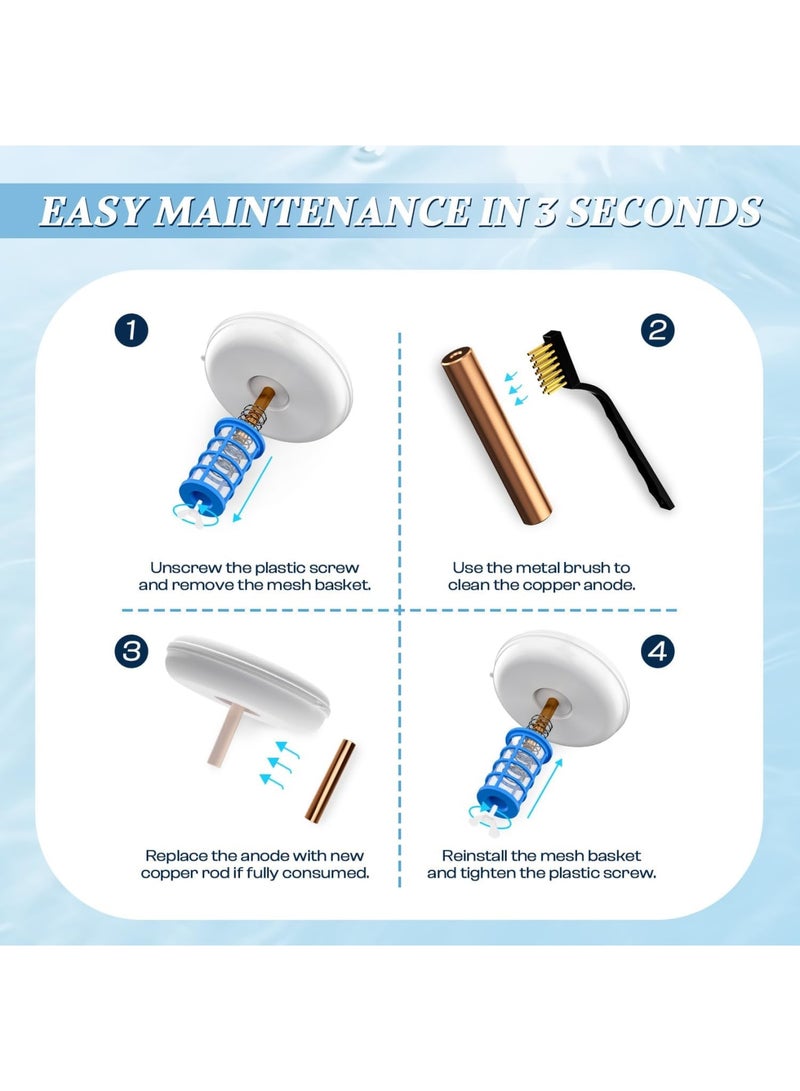 EASY MAINTENANCE IN 3 SECONDS

1

Unscrew the plastic screw and remove the mesh basket.

2

Use the metal brush to clean the copper anode.

3

Replace the anode with new copper rod if fully consumed.

4

Reinstall the mesh basket and tighten the plastic screw.