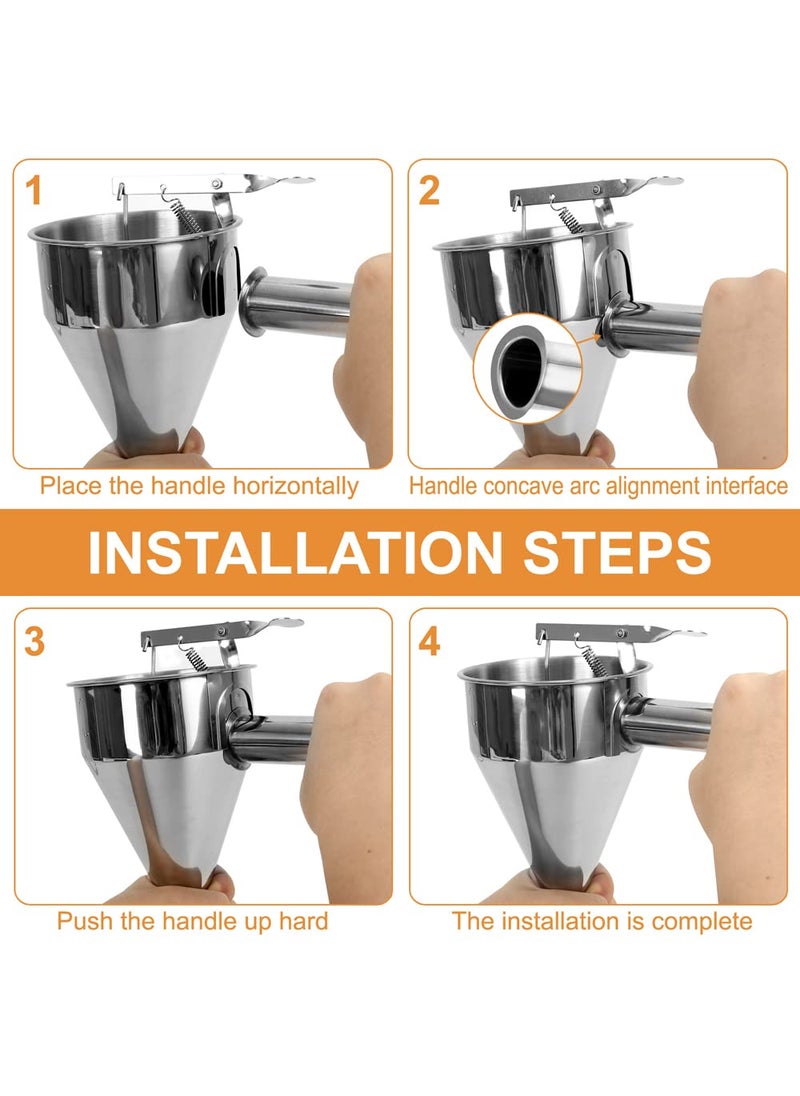 1

Place the handle horizontally

2

Handle concave arc alignment interface

INSTALLATION STEPS

3

Push the handle up hard

4

The installation is complete