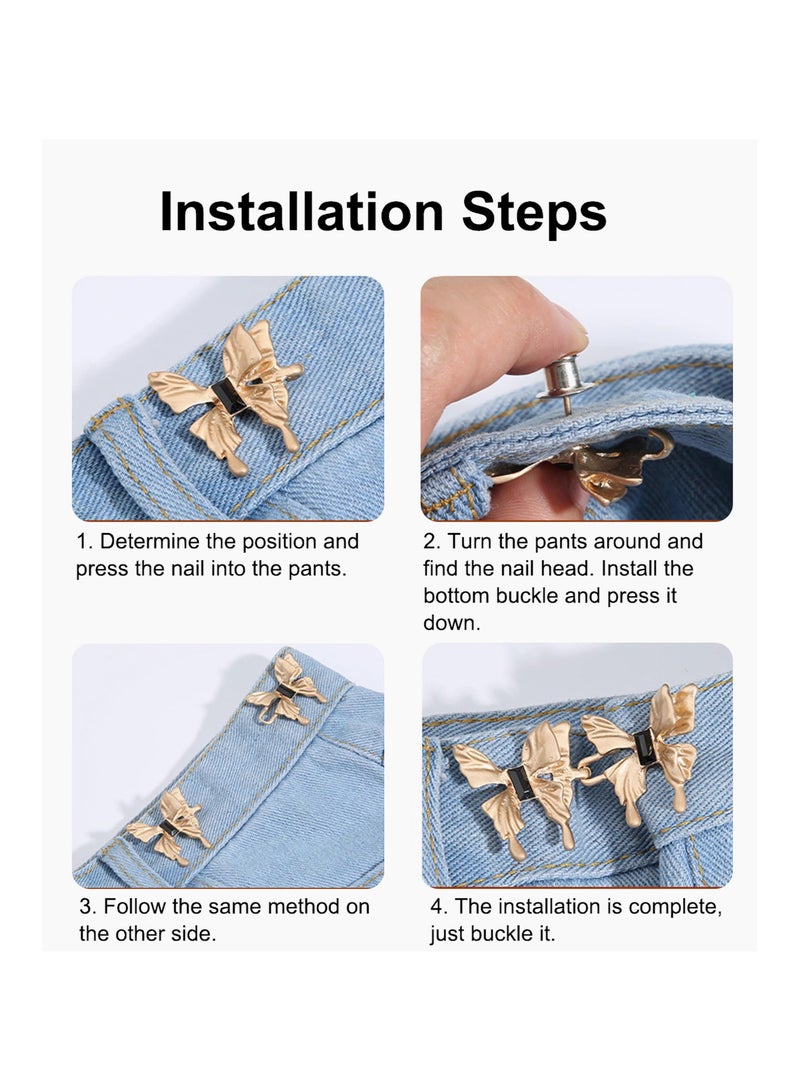 Installation Steps

1. Determine the position and press the nail into the pants.

2. Turn the pants around and find the nail head. Install the bottom buckle and press it down.

3. Follow the same method on the other side.

4. The installation is complete, just buckle it.