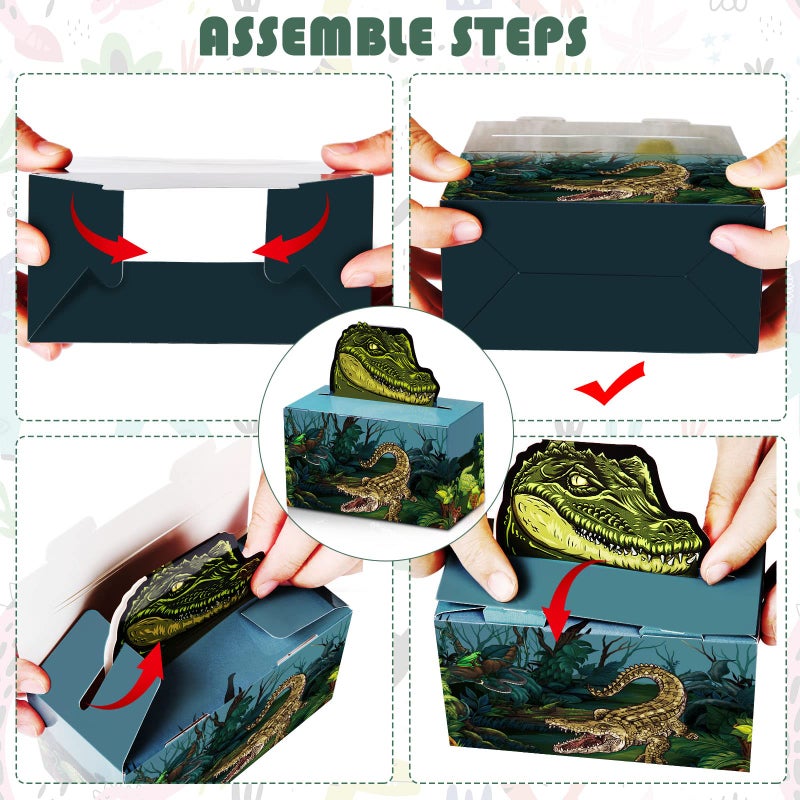 ASSEMBLE STEPS