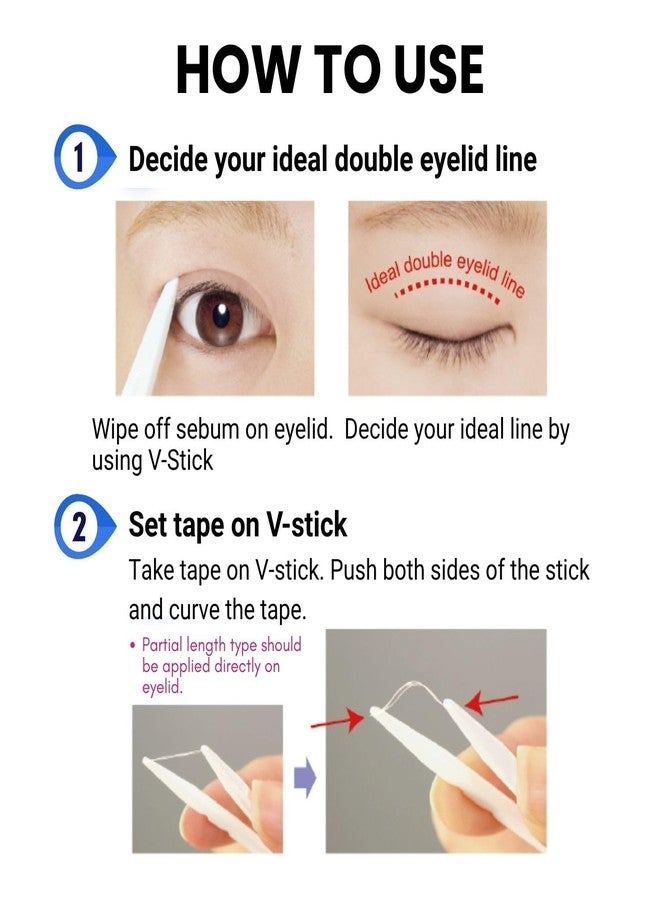 HOW TO USE

1 Decide your ideal double eyelid line

Ideal double eyelid line

Wipe off sebum on eyelid. Decide your ideal line by using V-Stick

2 Set tape on V-stick

Take tape on V-stick. Push both sides of the stick and curve the tape.

• Partial length type should be applied directly on eyelid.