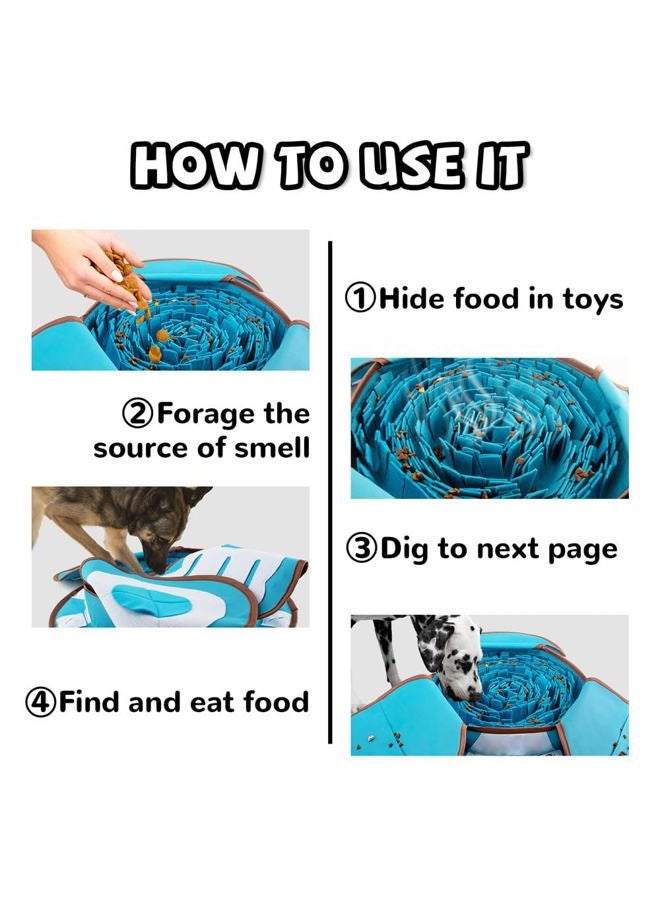 HOW TO USE IT

①Hide food in toys

②Forage the source of smell

③Dig to next page

④Find and eat food