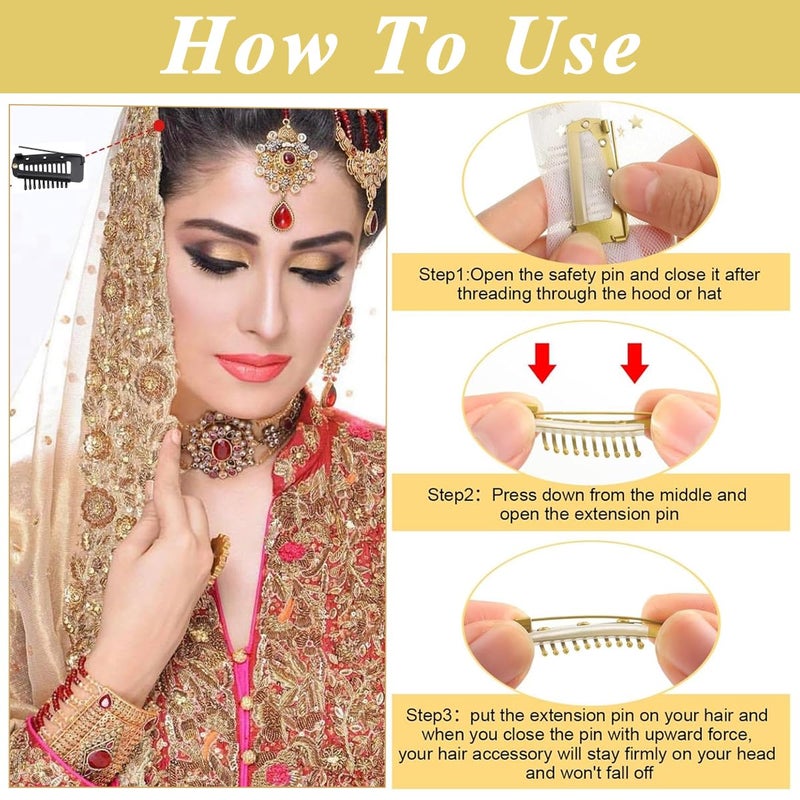 How To Use

Step1:Open the safety pin and close it after threading through the hood or hat

Step2: Press down from the middle and open the extension pin

Step3: put the extension pin on your hair and when you close the pin with upward force, your hair accessory will stay firmly on your head and won't fall off