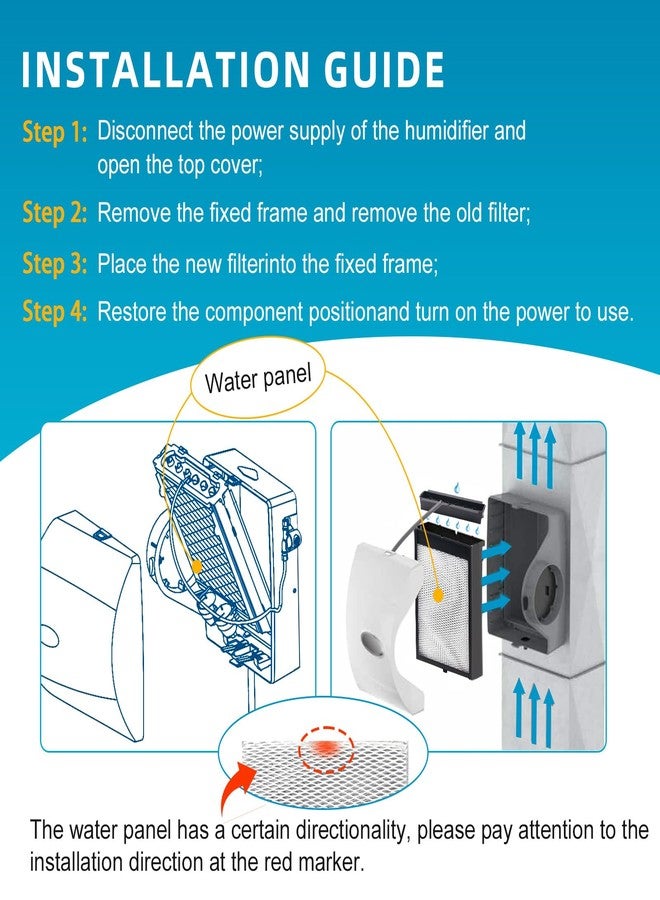 INSTALLATION GUIDE

Step 1: Disconnect the power supply of the humidifier and open the top cover;

Step 2: Remove the fixed frame and remove the old filter;

Step 3: Place the new filterinto the fixed frame;

Step 4: Restore the component positionand turn on the power to use.

Water panel

The water panel has a certain directionality, please pay attention to the installation direction at the red marker.