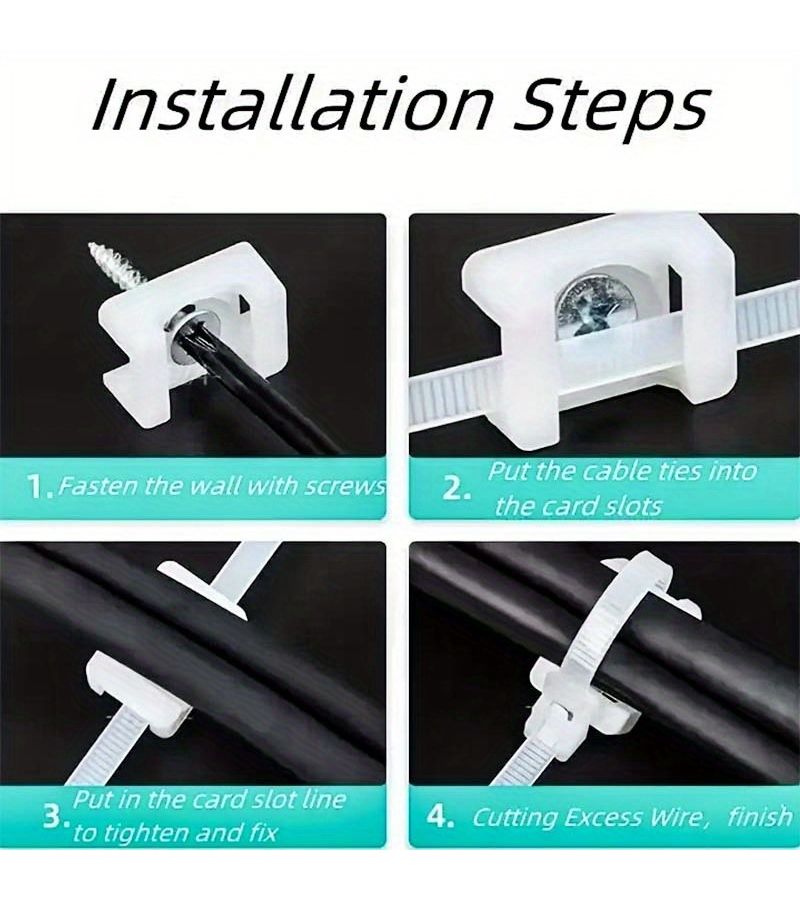 Installation Steps

1. Fasten the wall with screws

2. Put the cable ties into the card slots

3. Put in the card slot line to tighten and fix

4. Cutting Excess Wire, finish