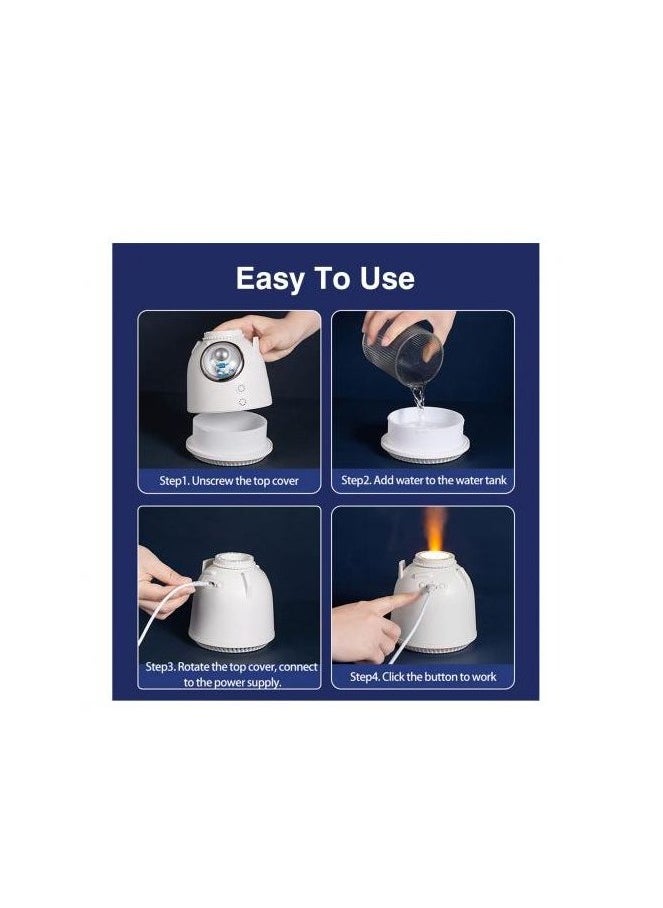 Easy To Use

Step1. Unscrew the top cover

Step2. Add water to the water tank

Step3. Rotate the top cover, connect to the power supply.

Step4. Click the button to work