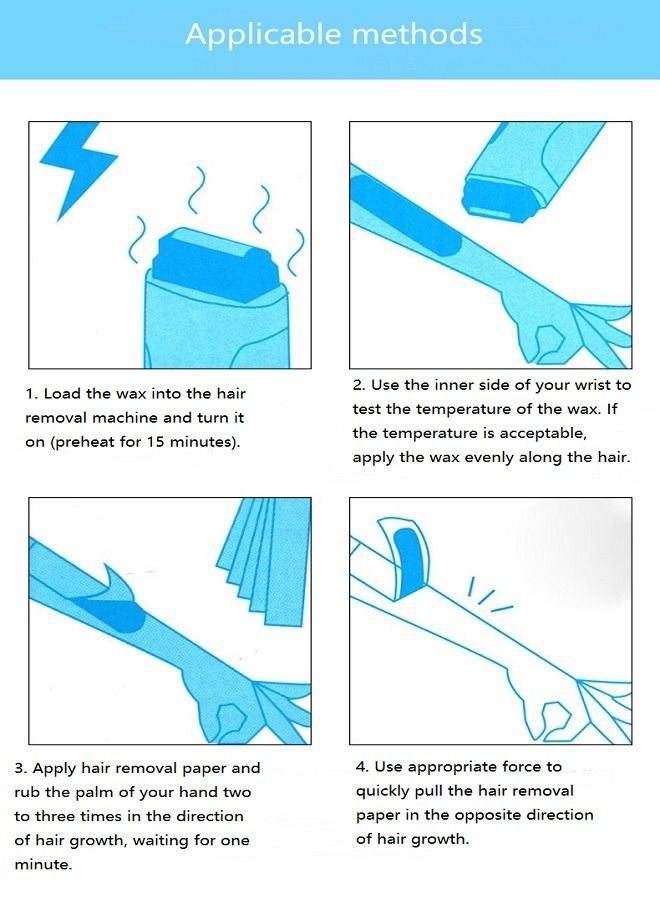 Applicable methods

1. Load the wax into the hair removal machine and turn it on (preheat for 15 minutes).

2. Use the inner side of your wrist to test the temperature of the wax. If the temperature is acceptable, apply the wax evenly along the hair.

3. Apply hair removal paper and rub the palm of your hand two to three times in the direction of hair growth, waiting for one minute.

4. Use appropriate force to quickly pull the hair removal paper in the opposite direction of hair growth.