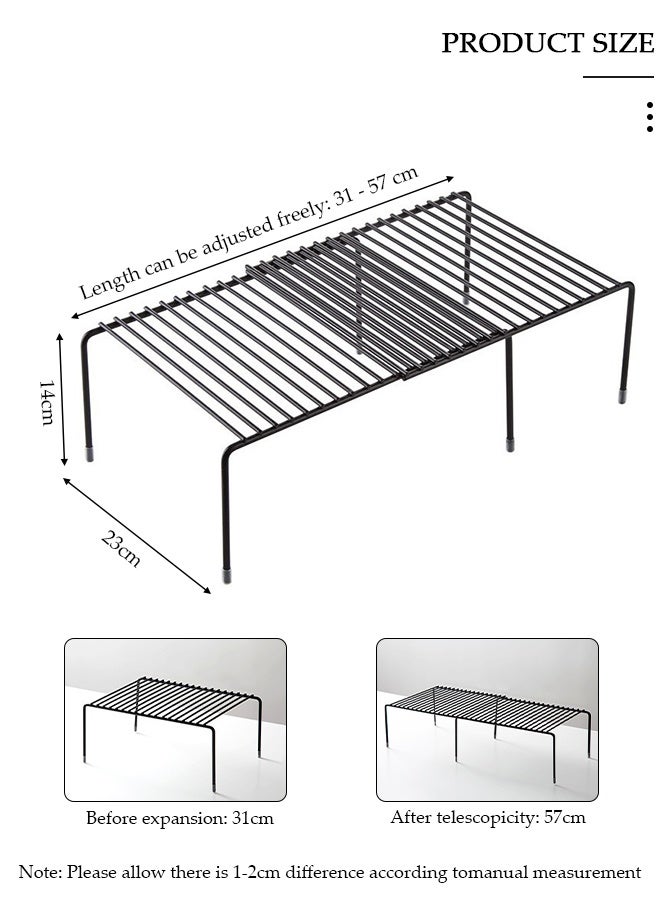 PRODUCT SIZE

Length can be adjusted freely: 31 - 57 cm

14cm

23cm

Before expansion: 31cm

After telescopicity: 57cm

Note: Please allow there is 1-2cm difference according tomanual measurement