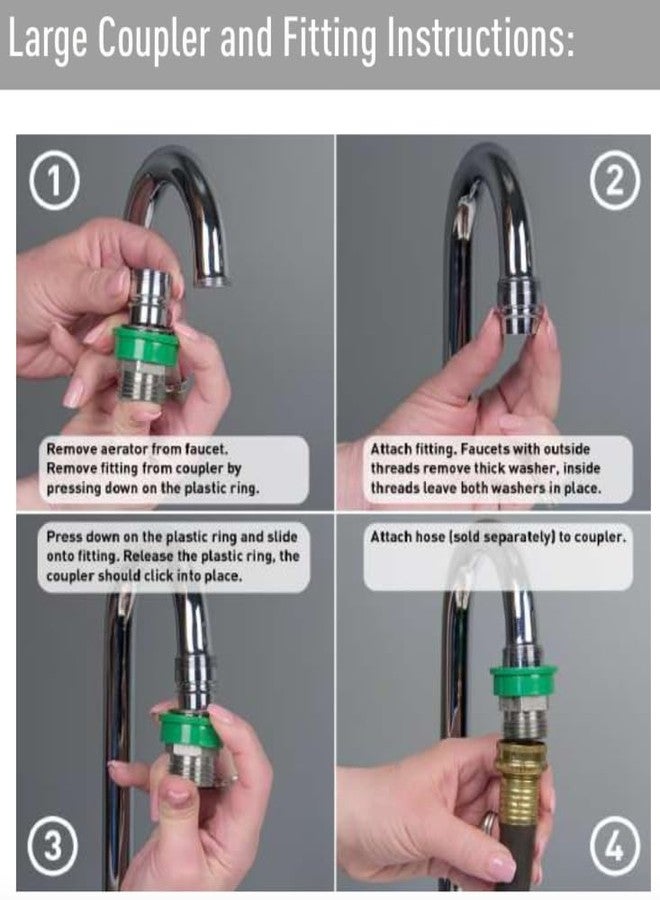 Large Coupler and Fitting Instructions:

1

Remove aerator from faucet. Remove fitting from coupler by pressing down on the plastic ring.

2

Attach fitting. Faucets with outside threads remove thick washer, inside threads leave both washers in place.

Press down on the plastic ring and slide onto fitting. Release the plastic ring, the coupler should click into place.

3

Attach hose (sold separately) to coupler.

4