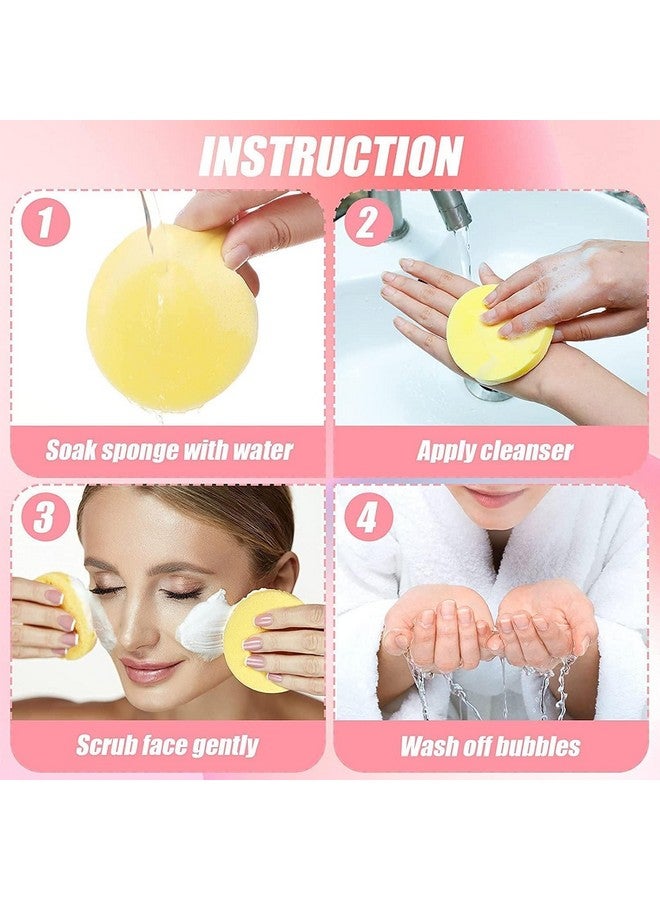 INSTRUCTION

1

Soak sponge with water

2

Apply cleanser

3

Scrub face gently

4

Wash off bubbles